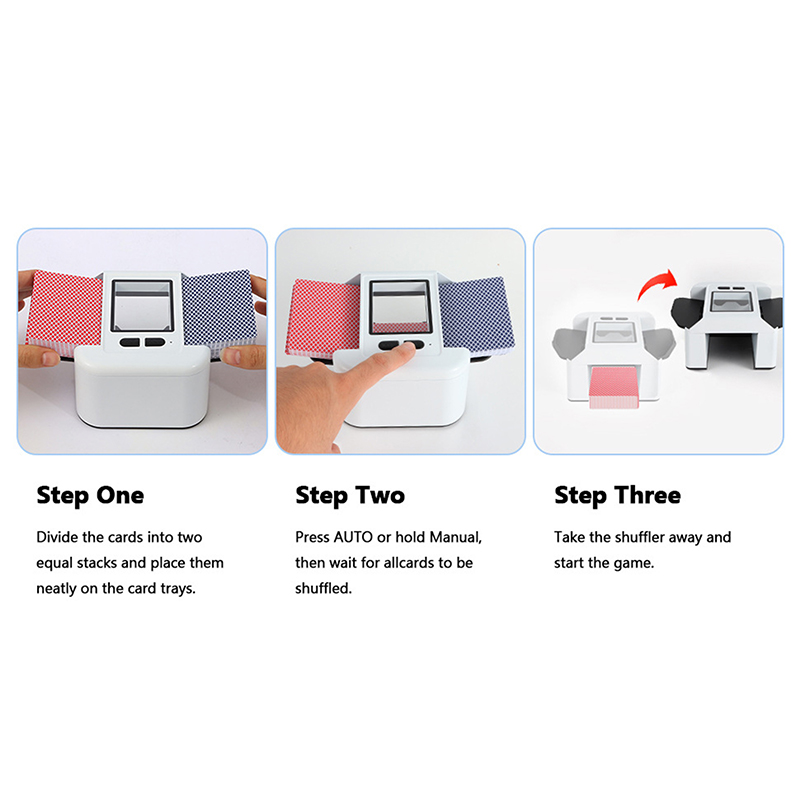 Step One

Divide the cards into two equal stacks and place them neatly on the card trays.

Step Two

Press AUTO or hold Manual, then wait for allcards to be shuffled.

Step Three

Take the shuffler away and start the game.