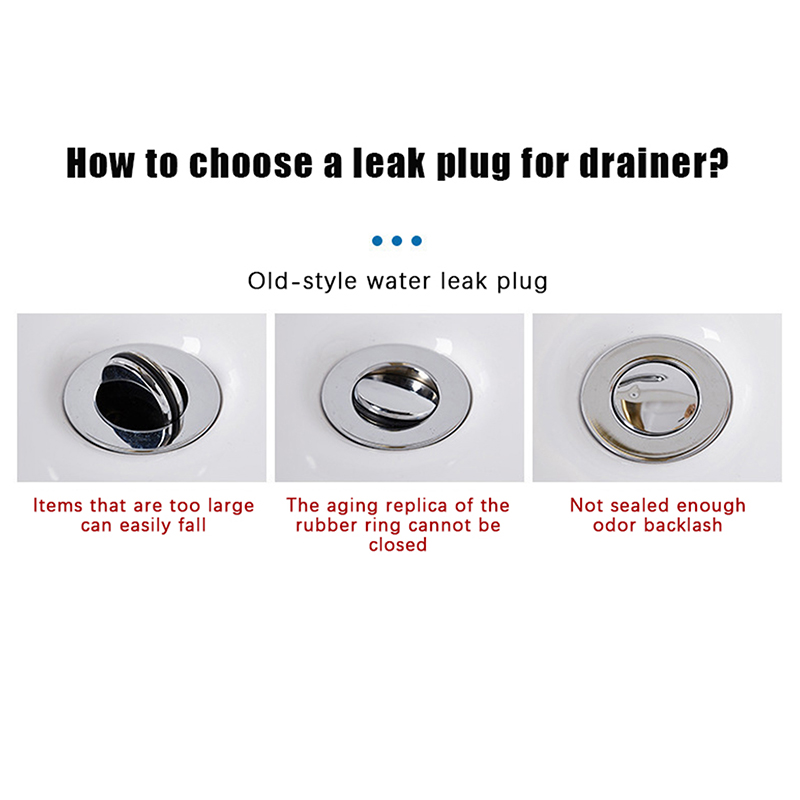 How to choose a leak plug for drainer?

Old-style water leak plug

Items that are too large can easily fall

The aging replica of the rubber ring cannot be closed

Not sealed enough odor backlash