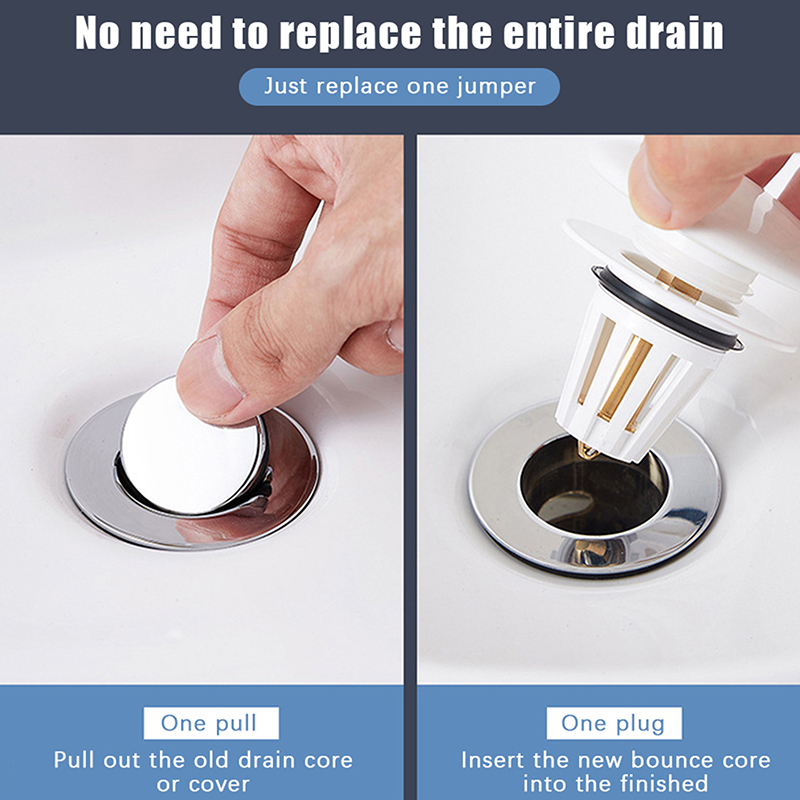 No need to replace the entire drain

Just replace one jumper

One pull

Pull out the old drain core or cover

One plug

Insert the new bounce core into the finished