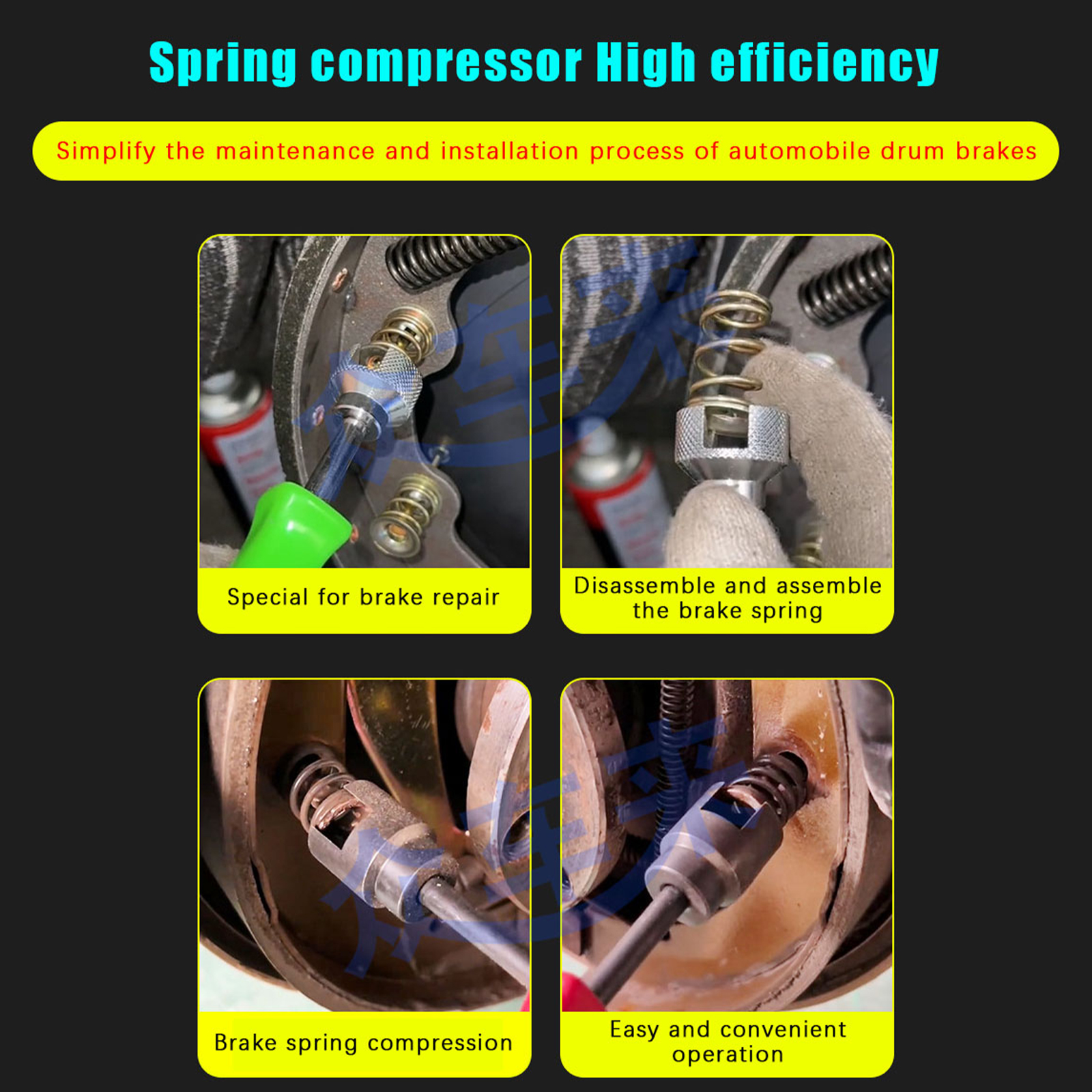 Spring compressor High efficiency

Simplify the maintenance and installation process of automobile drum brakes

Special for brake repair

Disassemble and assemble the brake spring

Brake spring compression

Easy and convenient operation