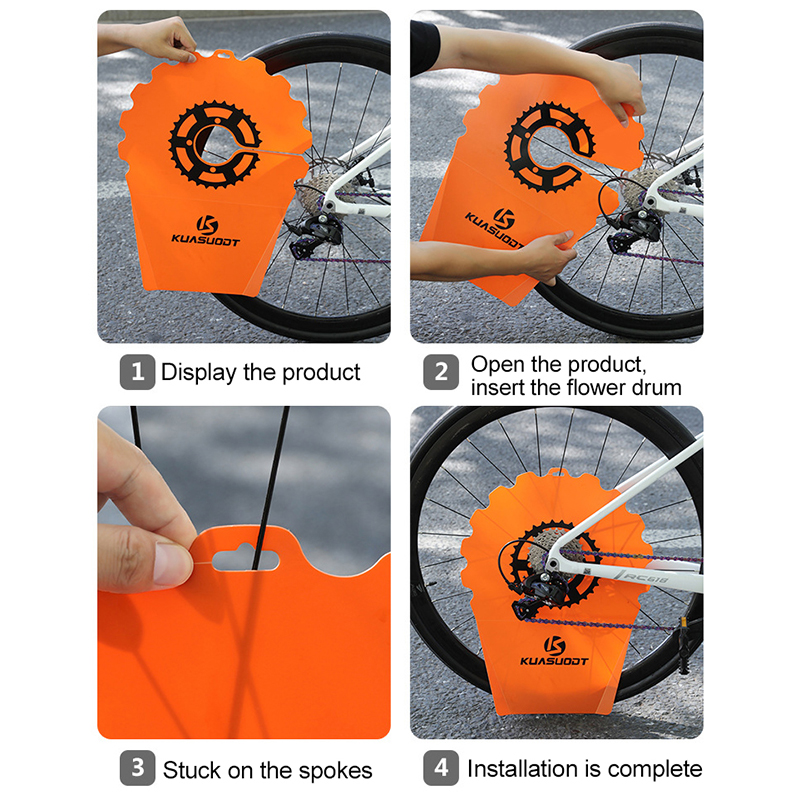 KUASUODT

1 Display the product

KUASUODT

2 Open the product, insert the flower drum

3 Stuck on the spokes

RC618

KUASUODT

4 Installation is complete