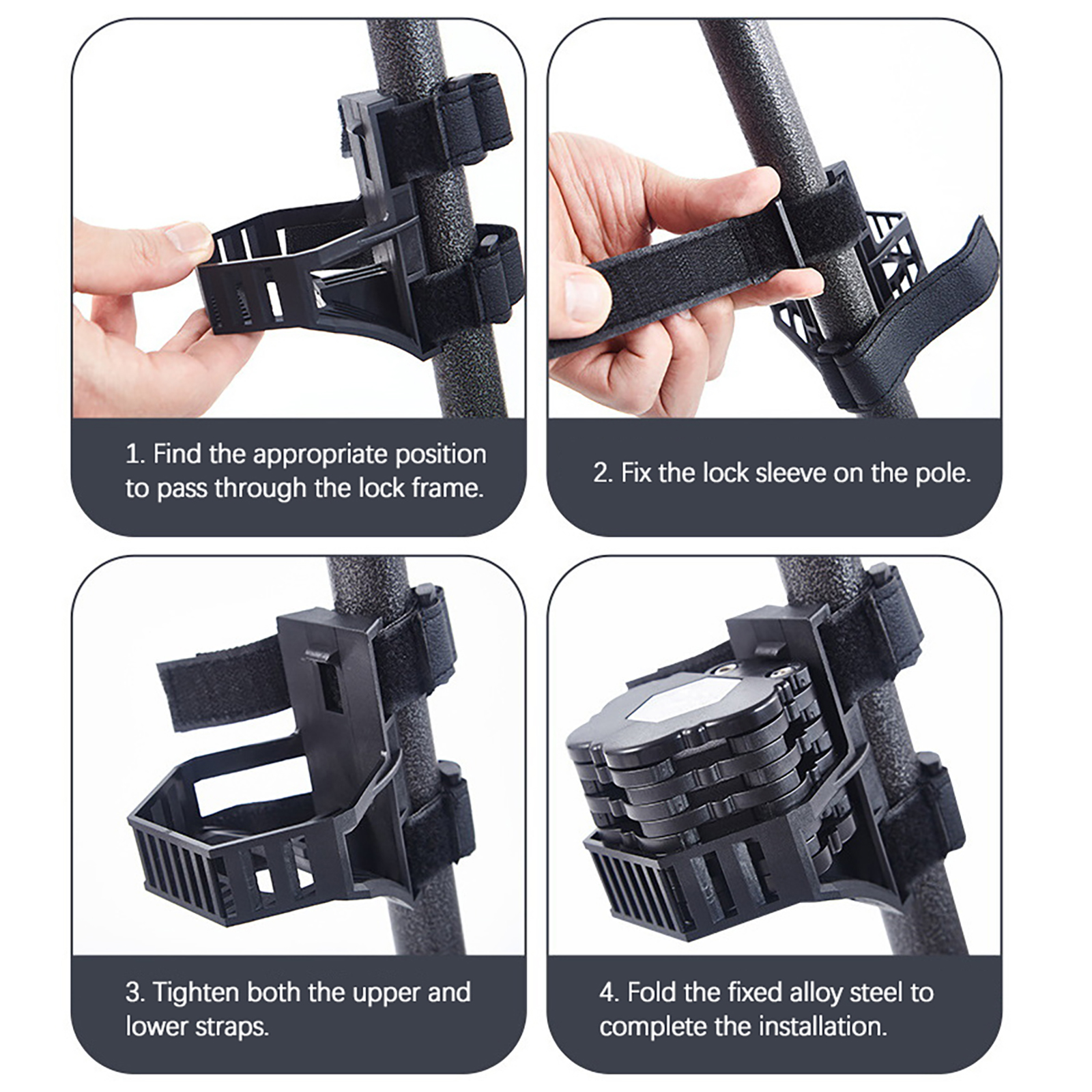 1. Find the appropriate position to pass through the lock frame.

2. Fix the lock sleeve on the pole.

3. Tighten both the upper and lower straps.

4. Fold the fixed alloy steel to complete the installation.