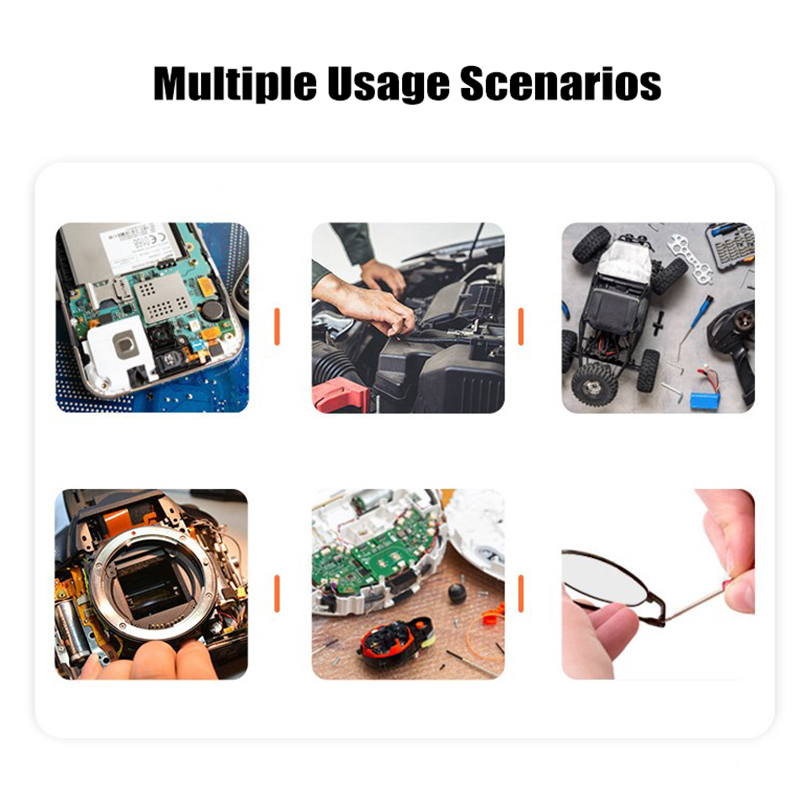 Multiple Usage Scenarios