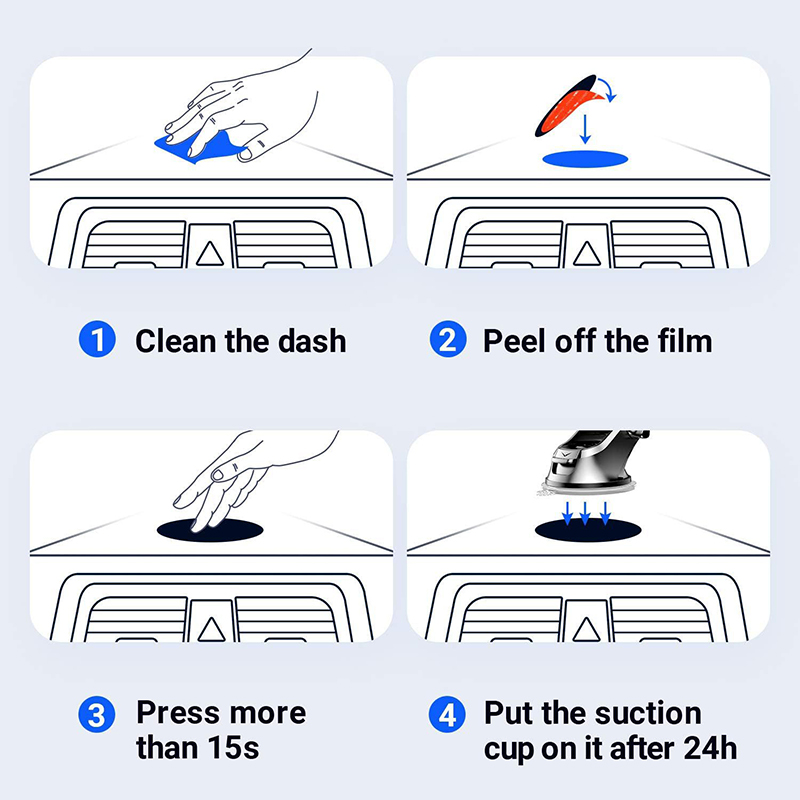 1 Clean the dash

2 Peel off the film

3 Press more than 15s

4 Put the suction cup on it after 24h