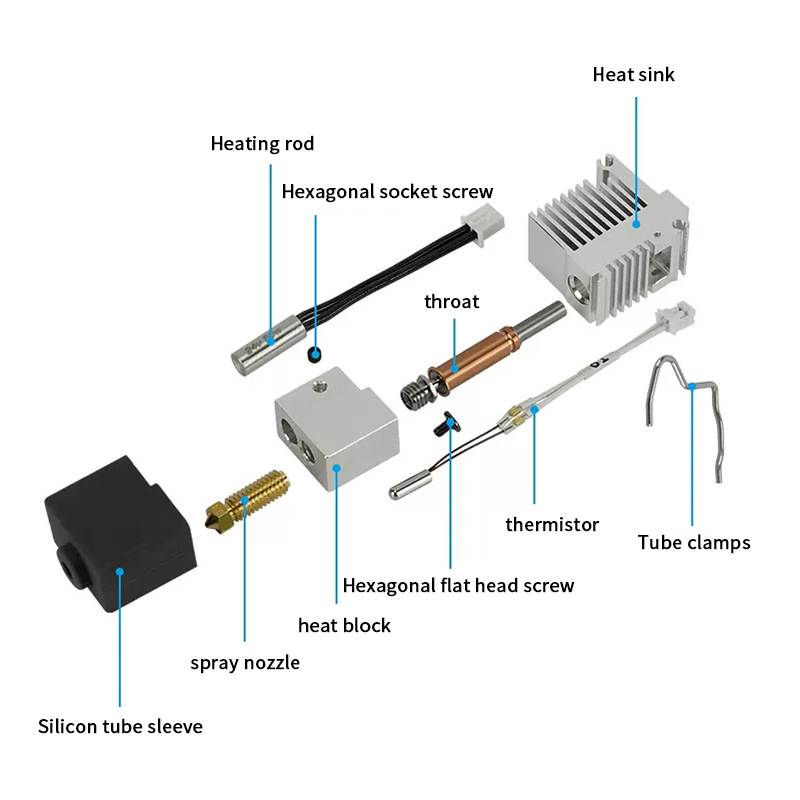 Heat sink

Heating rod

Hexagonal socket screw

throat

thermistor

Tube clamps

Hexagonal flat head screw

heat block

spray nozzle

Silicon tube sleeve