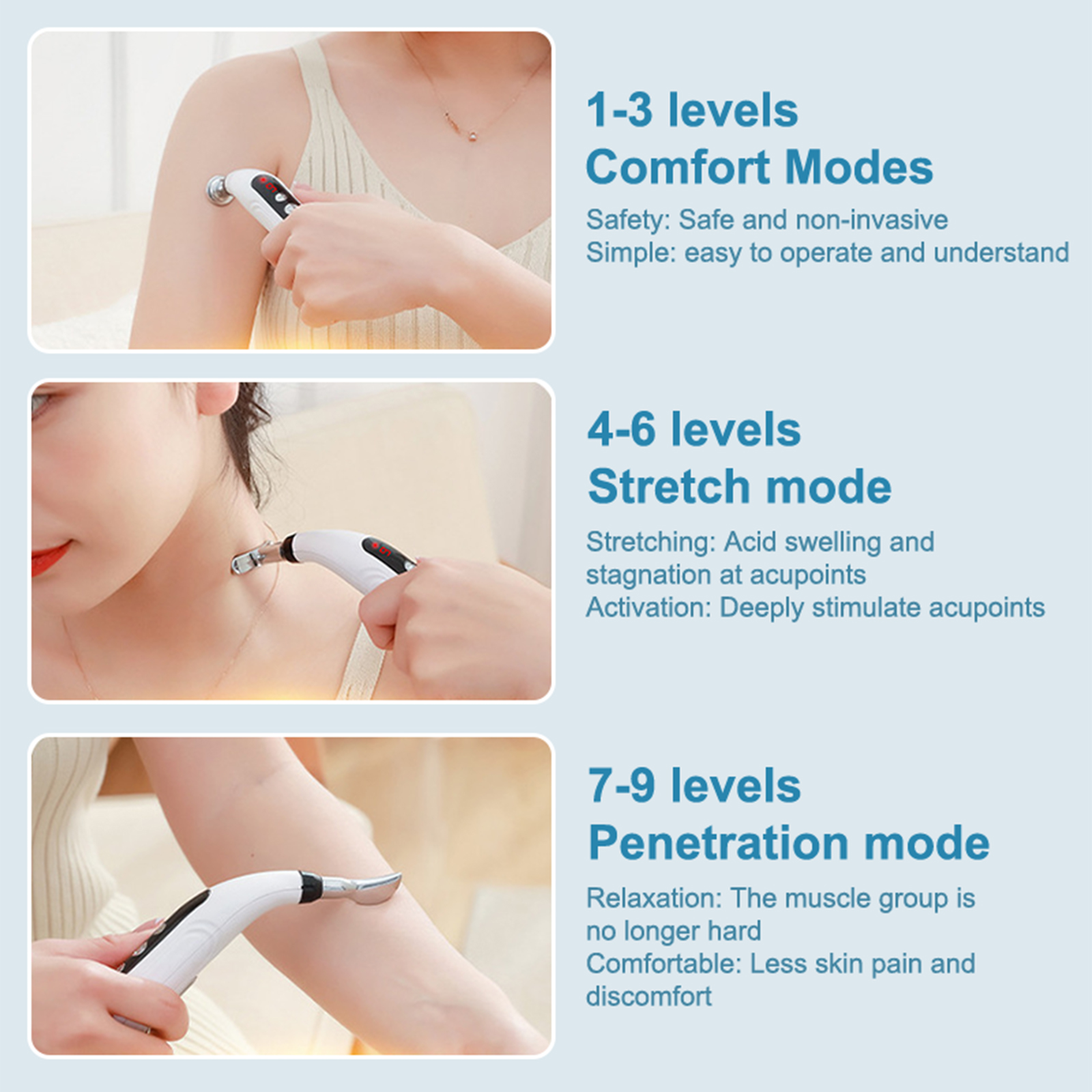 1-3 levels
Comfort Modes

Safety: Safe and non-invasive
Simple: easy to operate and understand

4-6 levels
Stretch mode

Stretching: Acid swelling and stagnation at acupoints
Activation: Deeply stimulate acupoints

7-9 levels
Penetration mode

Relaxation: The muscle group is no longer hard
Comfortable: Less skin pain and discomfort