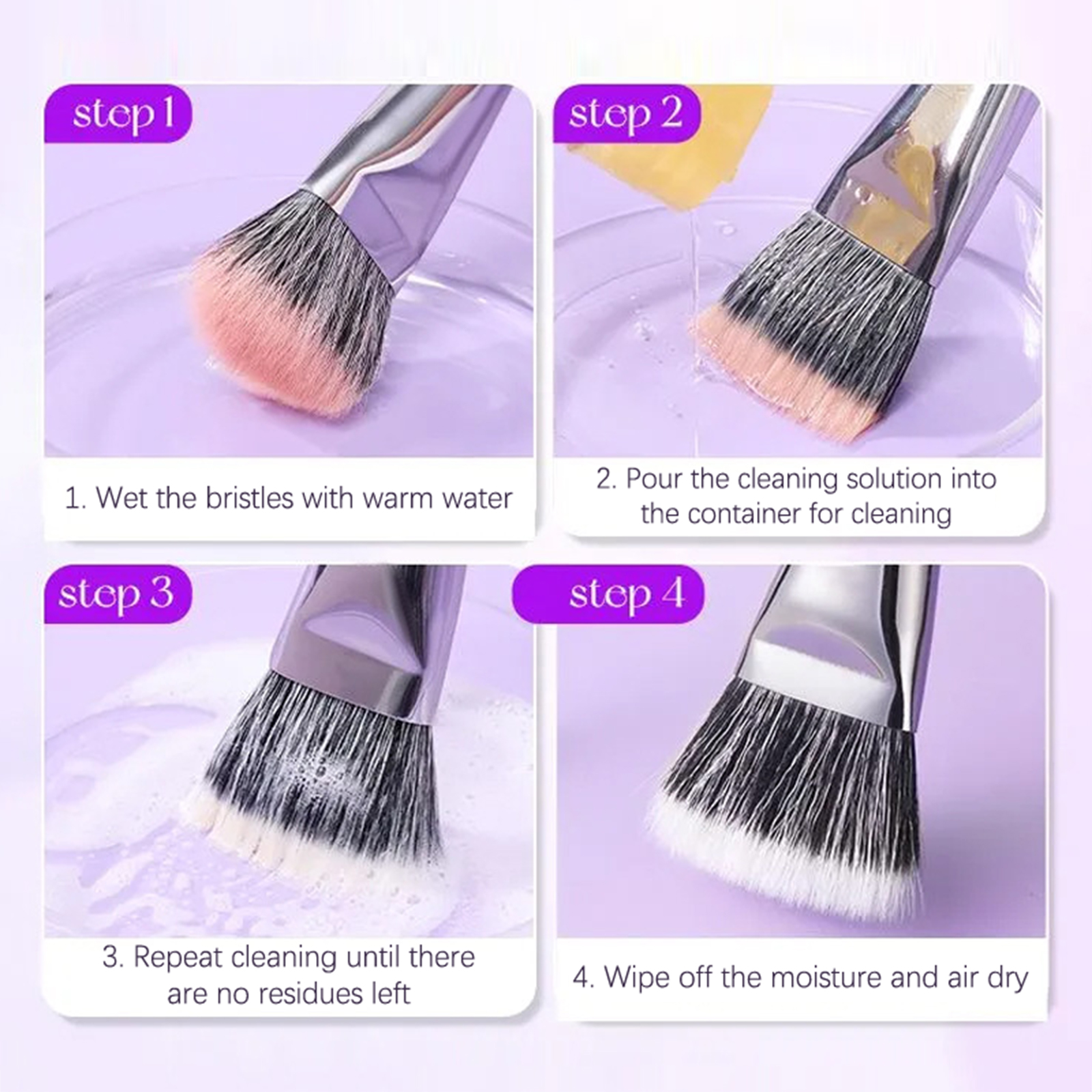 step 1

1. Wet the bristles with warm water

step 2

2. Pour the cleaning solution into the container for cleaning

step 3

3. Repeat cleaning until there are no residues left

step 4

4. Wipe off the moisture and air dry