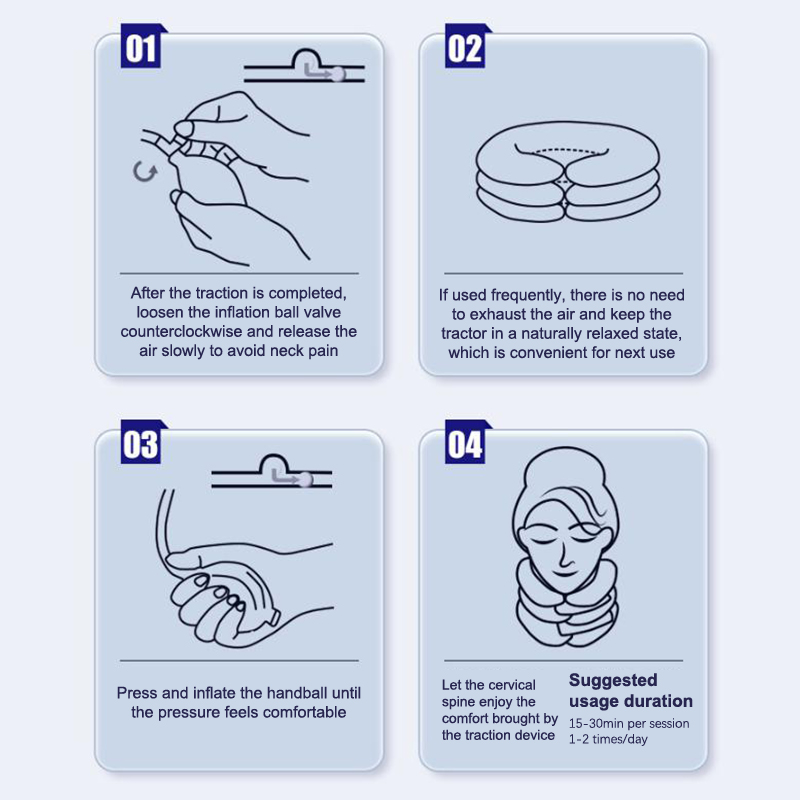 01

After the traction is completed, loosen the inflation ball valve counterclockwise and release the air slowly to avoid neck pain

02

If used frequently, there is no need to exhaust the air and keep the tractor in a naturally relaxed state, which is convenient for next use

03

Press and inflate the handball until the pressure feels comfortable

04

Let the cervical spine enjoy the comfort brought by the traction device

Suggested usage duration
15-30min per session
1-2 times/day