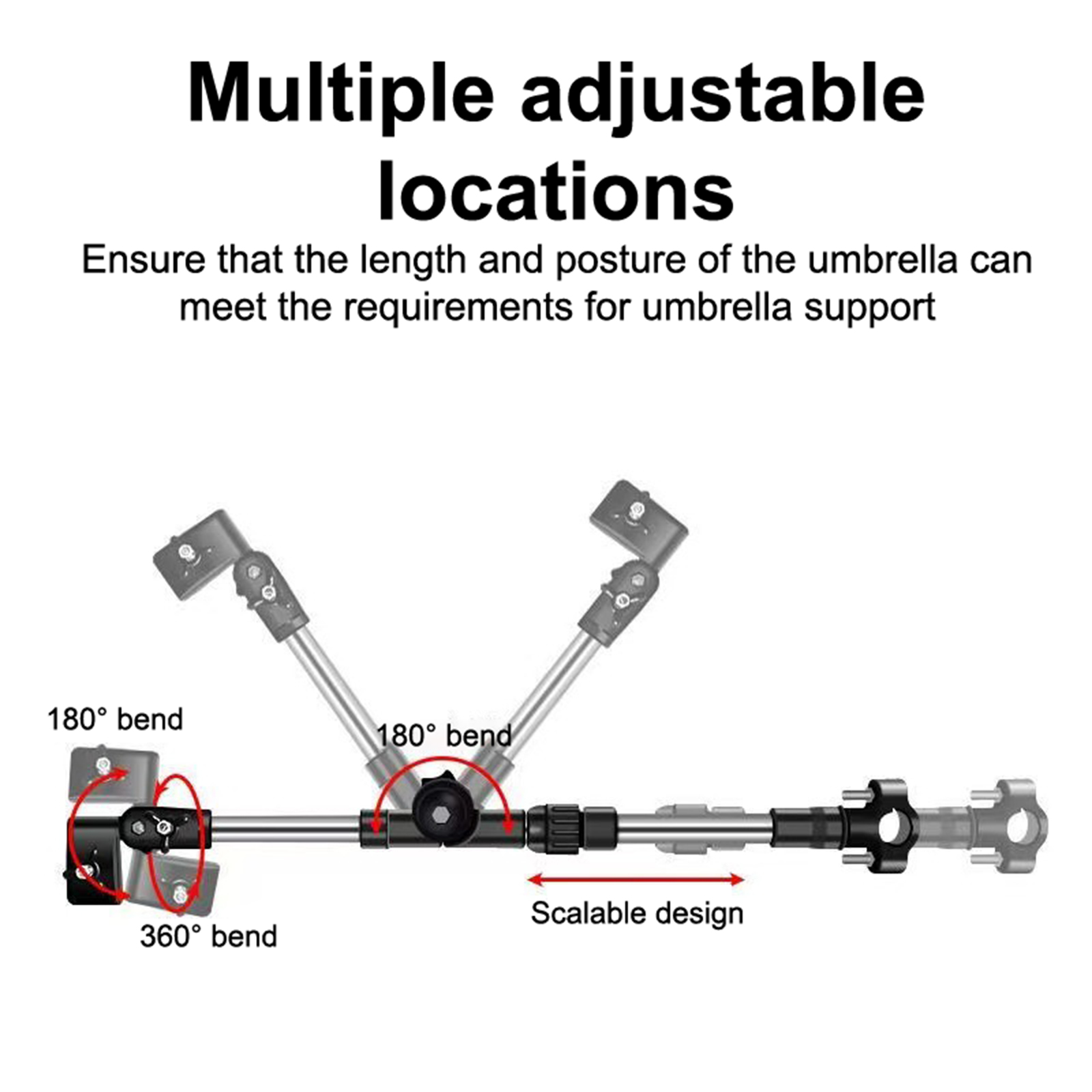 Multiple adjustable locations

Ensure that the length and posture of the umbrella can meet the requirements for umbrella support

180° bend

180° bend

360° bend

Scalable design