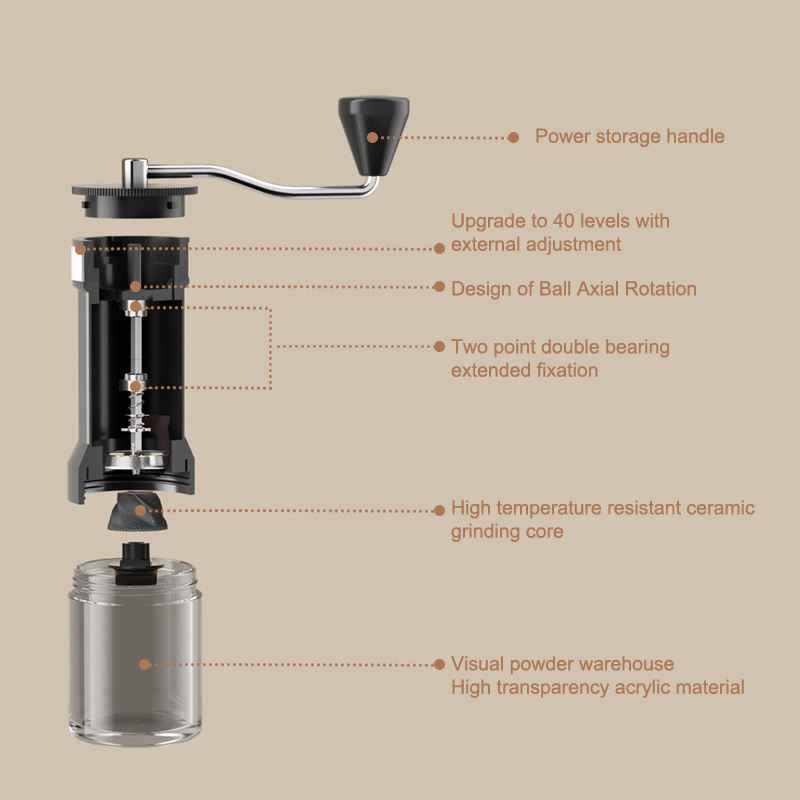 Power storage handle

Upgrade to 40 levels with external adjustment

Design of Ball Axial Rotation

Two point double bearing extended fixation

High temperature resistant ceramic grinding core

Visual powder warehouse
High transparency acrylic material