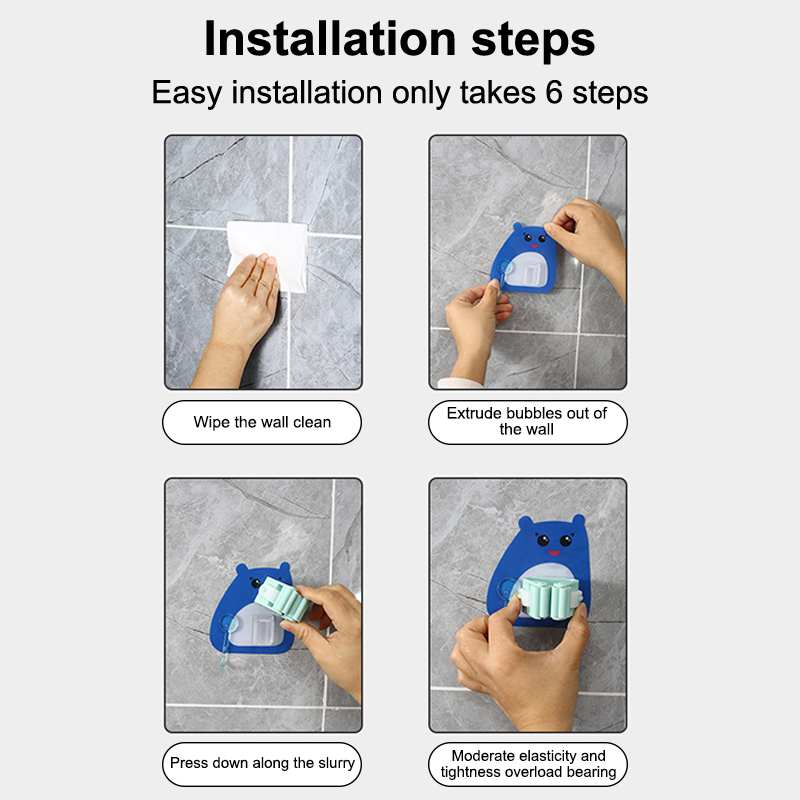 Installation steps

Easy installation only takes 6 steps

Wipe the wall clean

Extrude bubbles out of the wall

Press down along the slurry

Moderate elasticity and tightness overload bearing