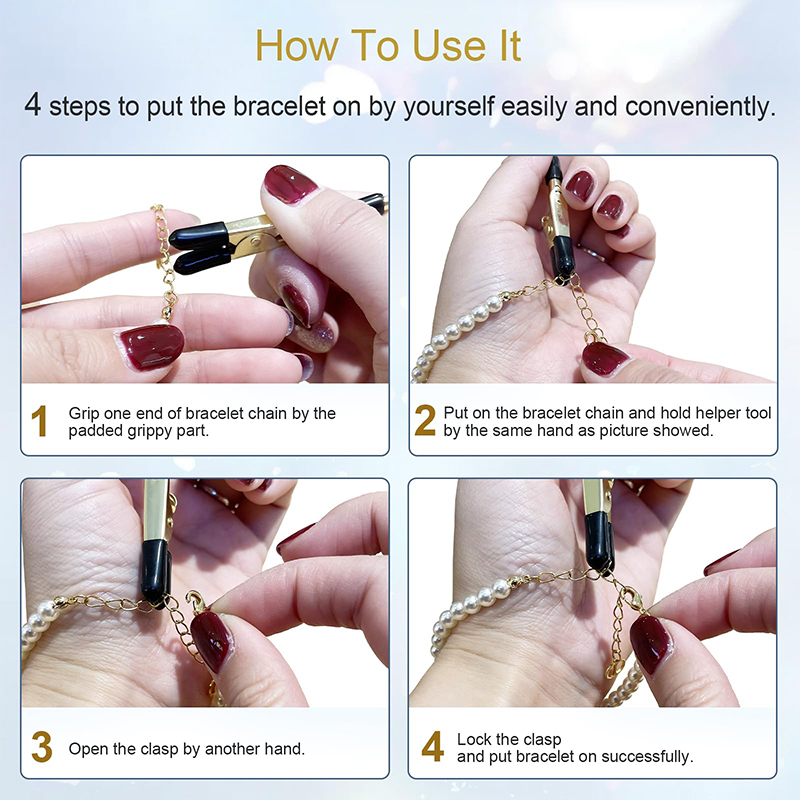 How To Use It

4 steps to put the bracelet on by yourself easily and conveniently.

1 Grip one end of bracelet chain by the padded grippy part.

2 Put on the bracelet chain and hold helper tool by the same hand as picture showed.

3 Open the clasp by another hand.

4 Lock the clasp and put bracelet on successfully.