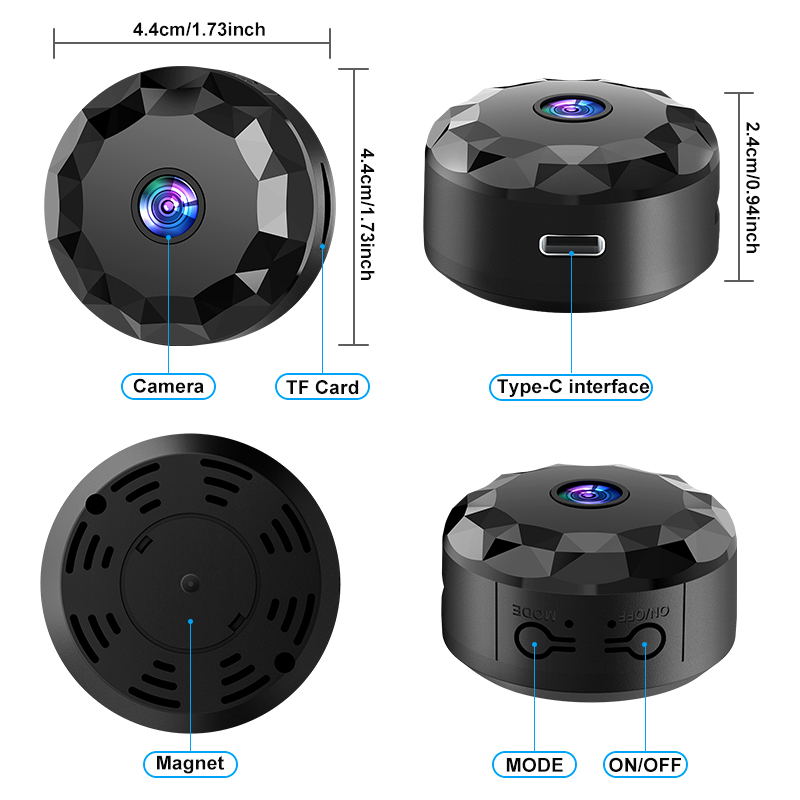 4.4cm/1.73inch

4.4cm/1.73inch

2.4cm/0.94inch

Camera

TF Card

Type-C interface

MODE

ON/OFF

Magnet

MODE

ON/OFF