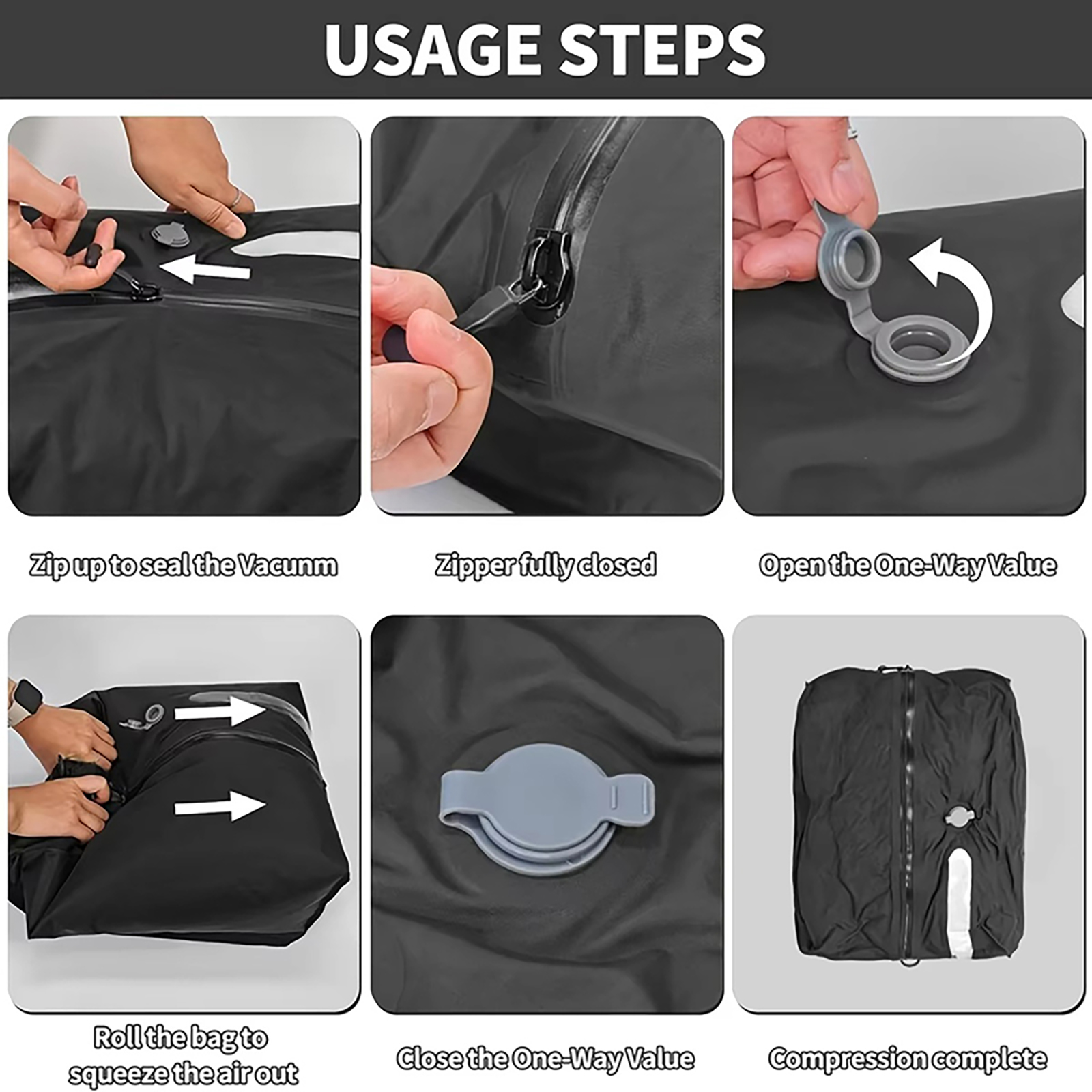 USAGE STEPS

Zip up to seal the Vacunm

Zipper fully closed

Open the One-Way Value

Roll the bag to squeeze the air out

Close the One-Way Value

Compression complete