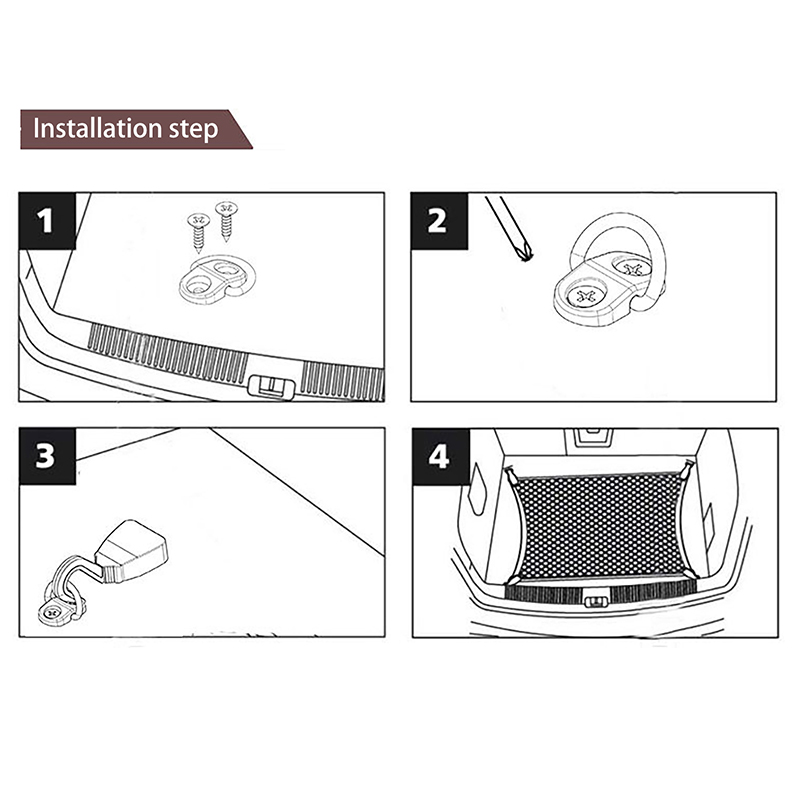 Installation step

1

2

3

4