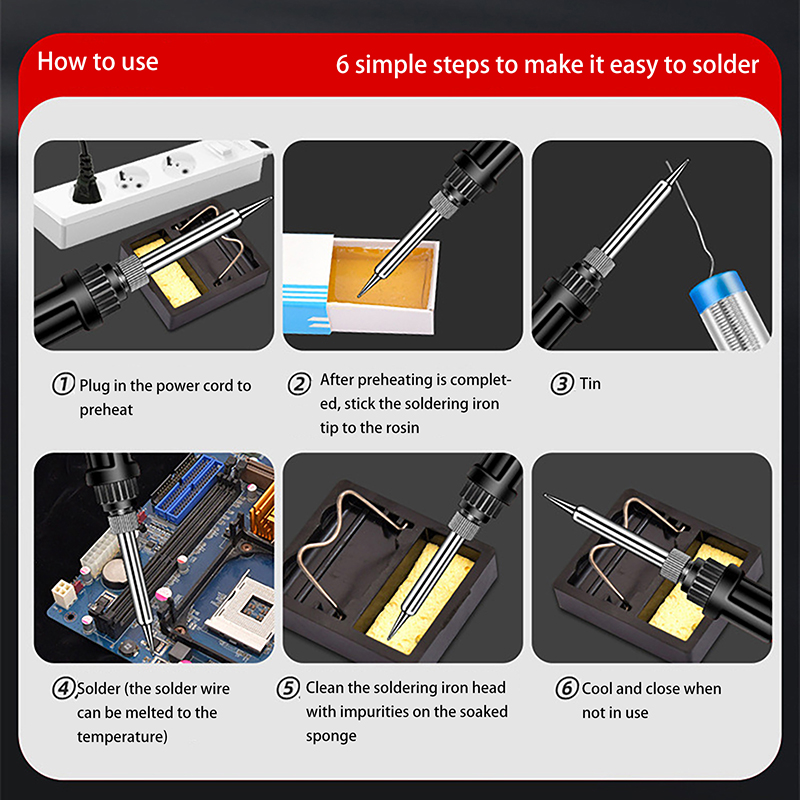 How to use

6 simple steps to make it easy to solder

① Plug in the power cord to preheat

② After preheating is completed, stick the soldering iron tip to the rosin

③ Tin

④ Solder (the solder wire can be melted to the temperature)

⑤ Clean the soldering iron head with impurities on the soaked sponge

⑥ Cool and close when not in use