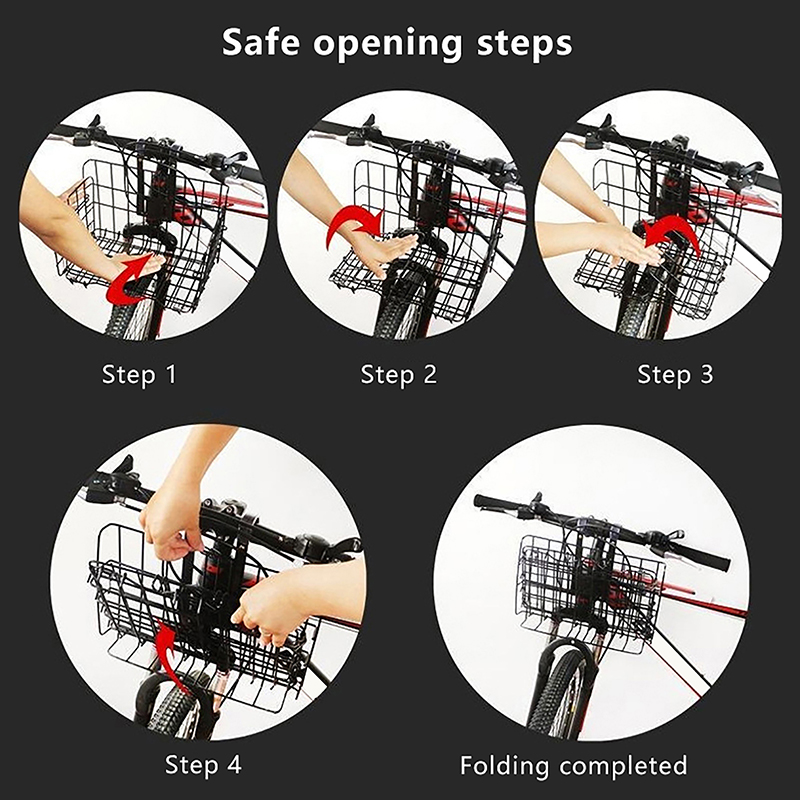 Safe opening steps

Step 1

Step 2

Step 3

Step 4

Folding completed