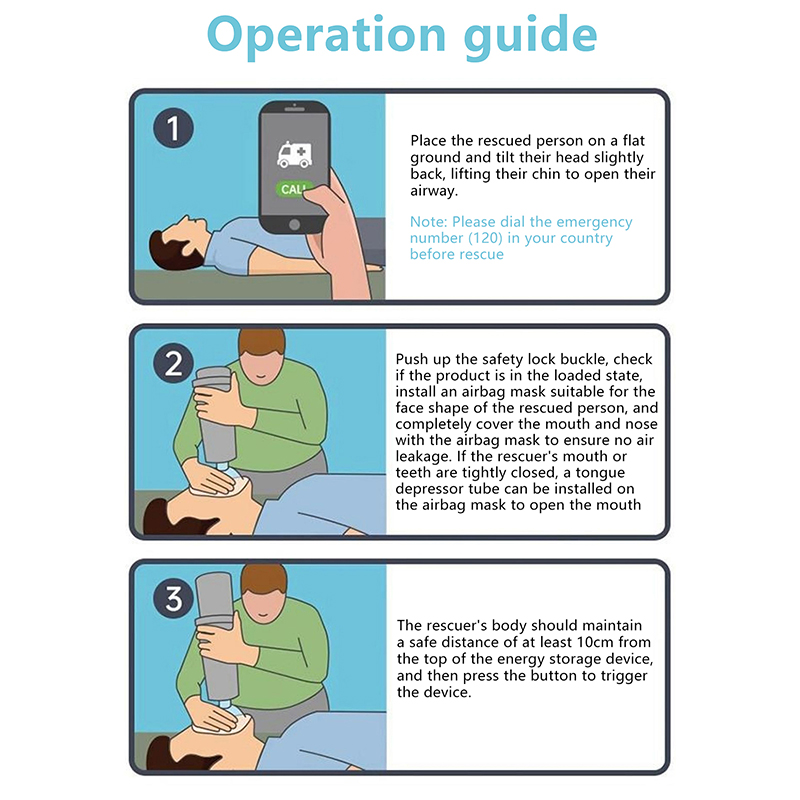 Operation guide

1

CALL

Place the rescued person on a flat ground and tilt their head slightly back, lifting their chin to open their airway.

Note: Please dial the emergency number (120) in your country before rescue

2

Push up the safety lock buckle, check if the product is in the loaded state, install an airbag mask suitable for the face shape of the rescued person, and completely cover the mouth and nose with the airbag mask to ensure no air leakage. If the rescuer's mouth or teeth are tightly closed, a tongue depressor tube can be installed on the airbag mask to open the mouth

3

The rescuer's body should maintain a safe distance of at least 10cm from the top of the energy storage device, and then press the button to trigger the device.