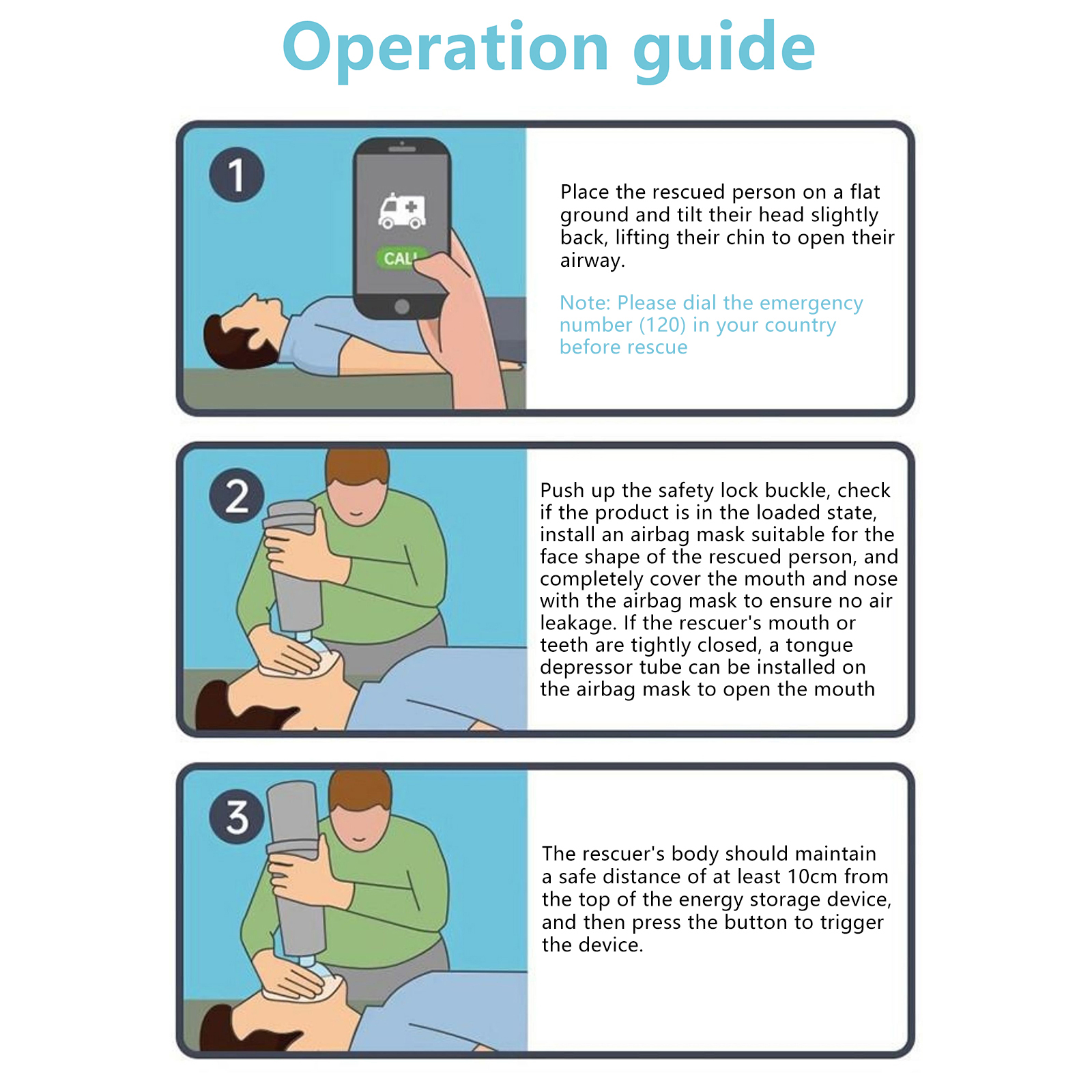 Operation guide

1

CALL

Place the rescued person on a flat ground and tilt their head slightly back, lifting their chin to open their airway.

Note: Please dial the emergency number (120) in your country before rescue

2

Push up the safety lock buckle, check if the product is in the loaded state, install an airbag mask suitable for the face shape of the rescued person, and completely cover the mouth and nose with the airbag mask to ensure no air leakage. If the rescuer's mouth or teeth are tightly closed, a tongue depressor tube can be installed on the airbag mask to open the mouth

3

The rescuer's body should maintain a safe distance of at least 10cm from the top of the energy storage device, and then press the button to trigger the device.