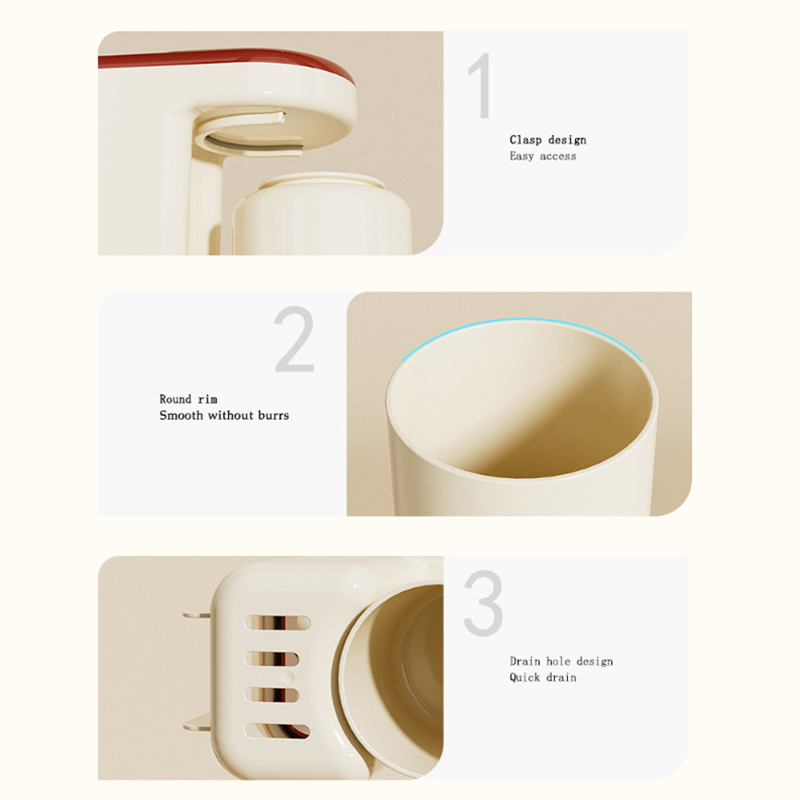 1

Clasp design
Easy access

2

Round rim
Smooth without burrs

3

Drain hole design
Quick drain