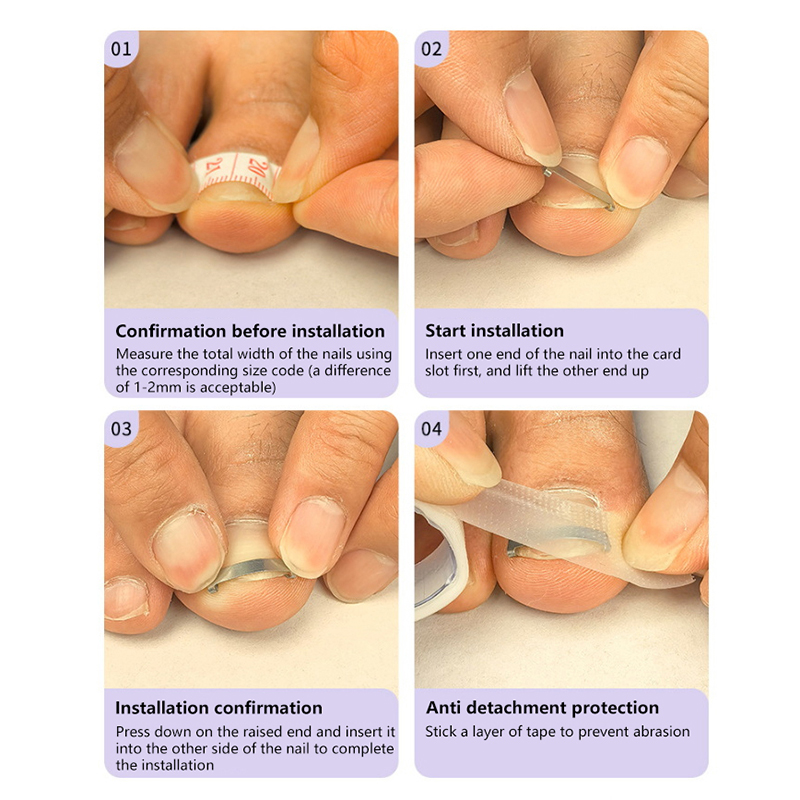 01

21 20

Confirmation before installation
Measure the total width of the nails using the corresponding size code (a difference of 1-2mm is acceptable)

02

Start installation
Insert one end of the nail into the card slot first, and lift the other end up

03

Installation confirmation
Press down on the raised end and insert it into the other side of the nail to complete the installation

04

Anti detachment protection
Stick a layer of tape to prevent abrasion