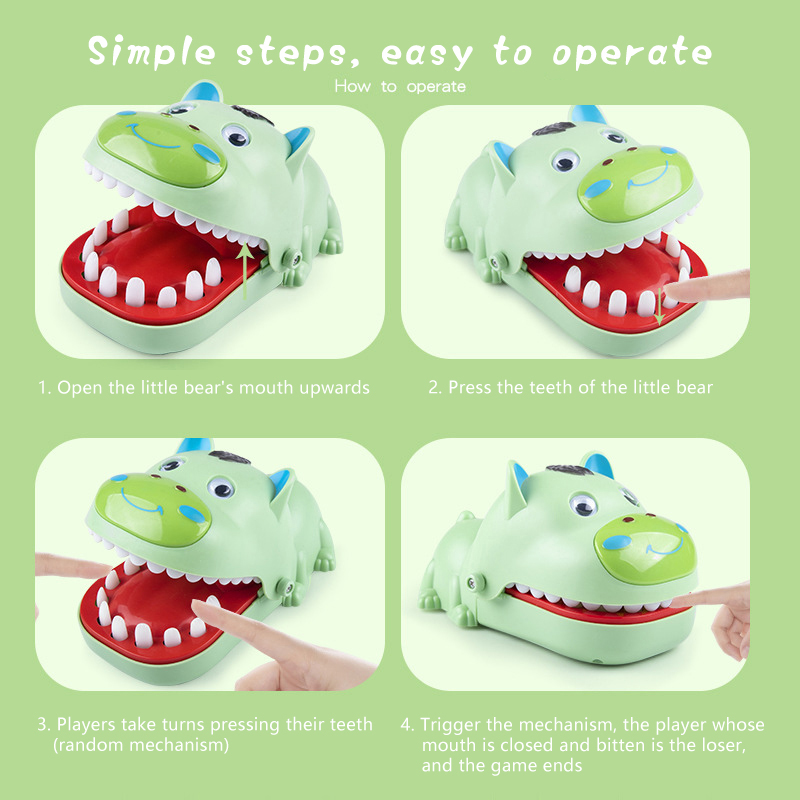 Simple steps, easy to operate

How to operate

1. Open the little bear's mouth upwards

2. Press the teeth of the little bear

3. Players take turns pressing their teeth (random mechanism)

4. Trigger the mechanism, the player whose mouth is closed and bitten is the loser, and the game ends