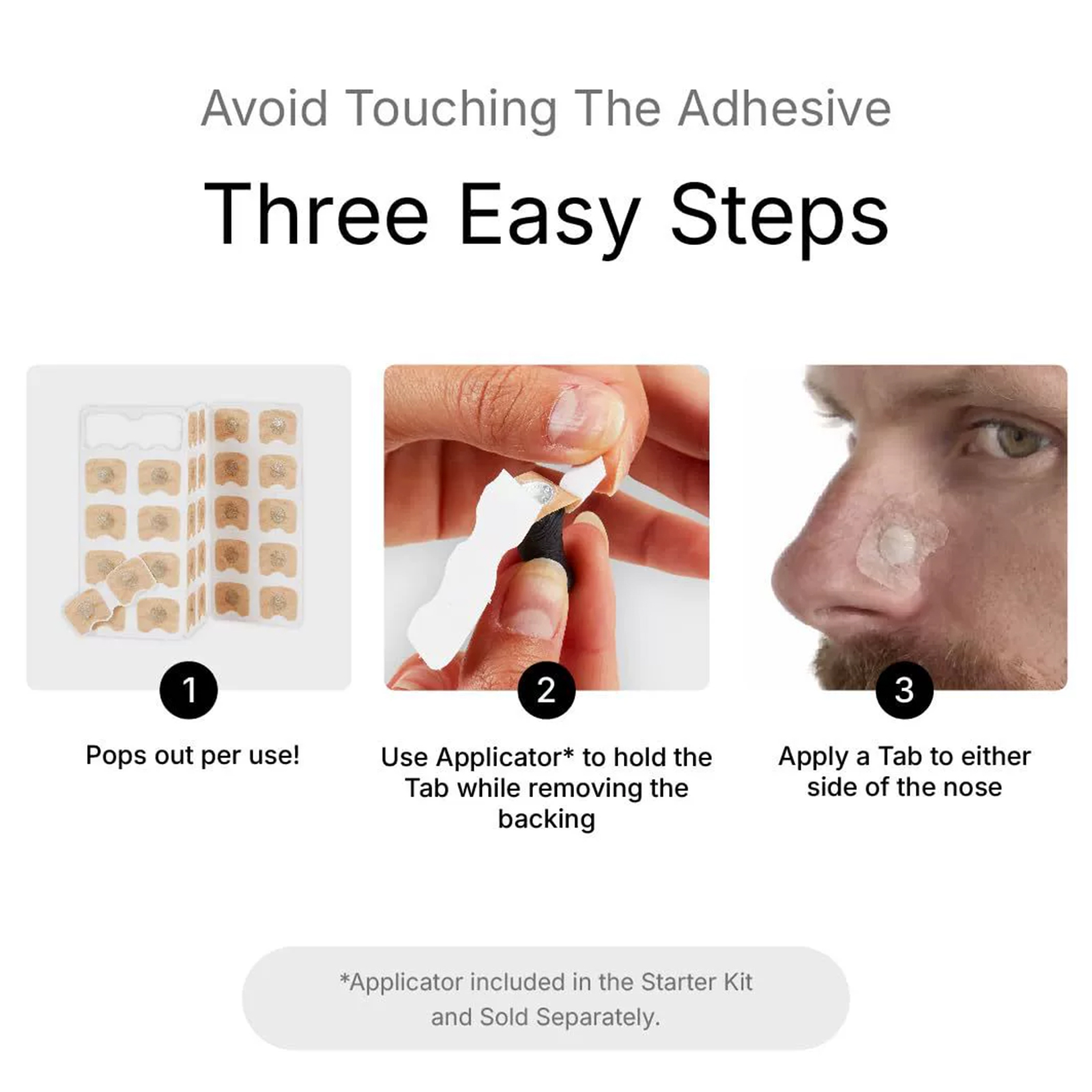 Avoid Touching The Adhesive

Three Easy Steps

1

Pops out per use!

2

Use Applicator* to hold the Tab while removing the backing

3

Apply a Tab to either side of the nose

*Applicator included in the Starter Kit and Sold Separately.