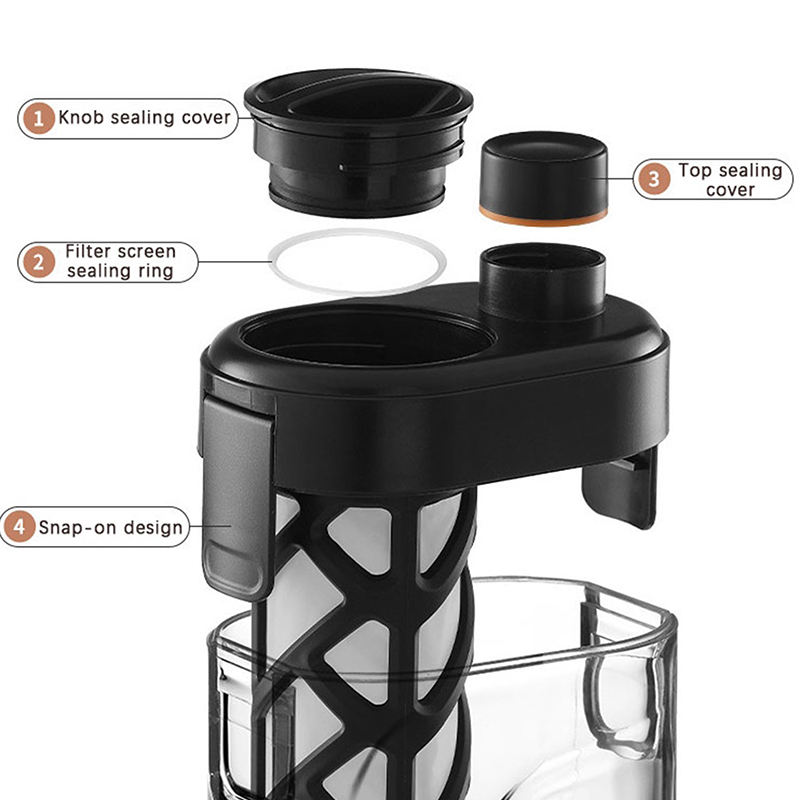 1 Knob sealing cover

3 Top sealing cover

2 Filter screen sealing ring

4 Snap-on design