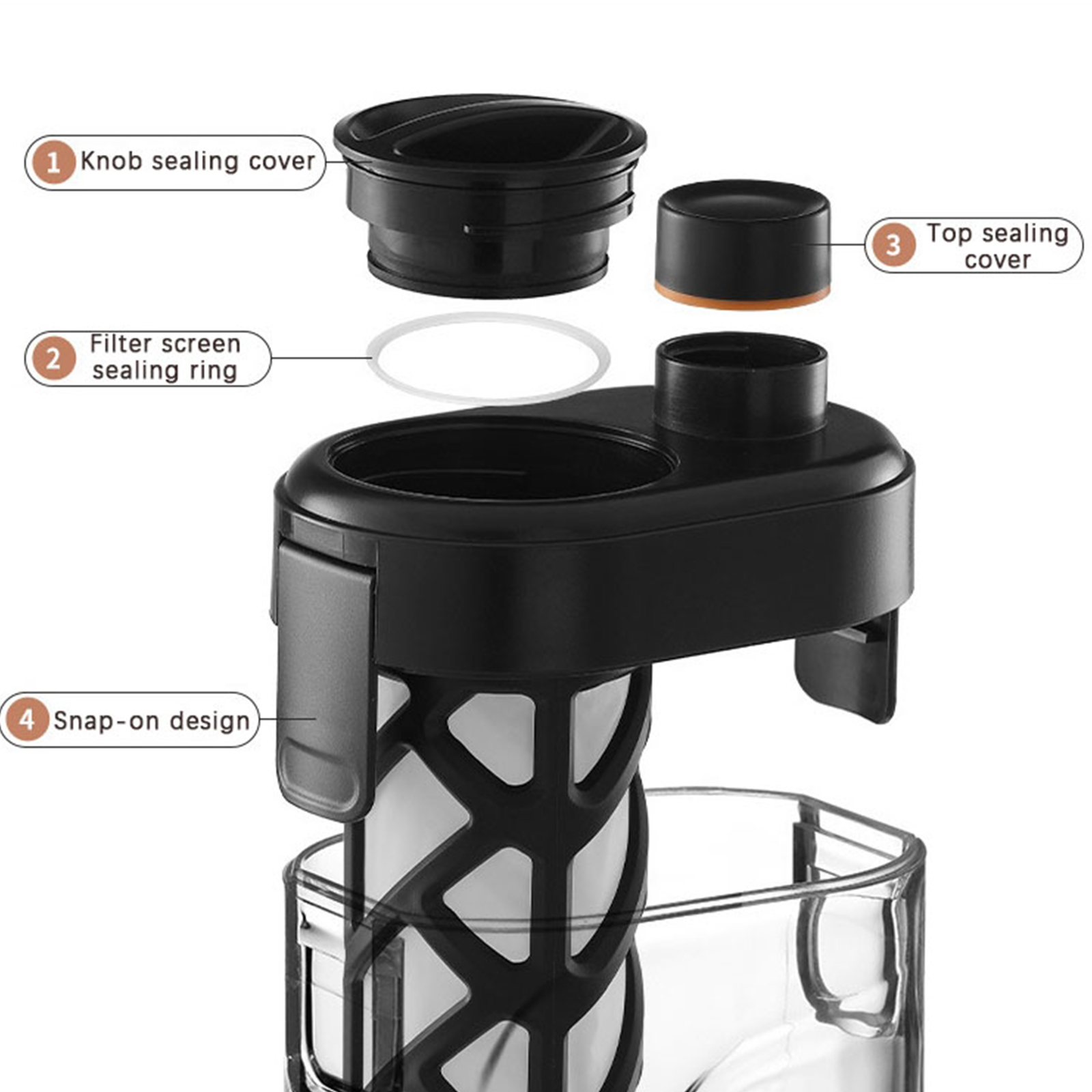 1 Knob sealing cover

3 Top sealing cover

2 Filter screen sealing ring

4 Snap-on design