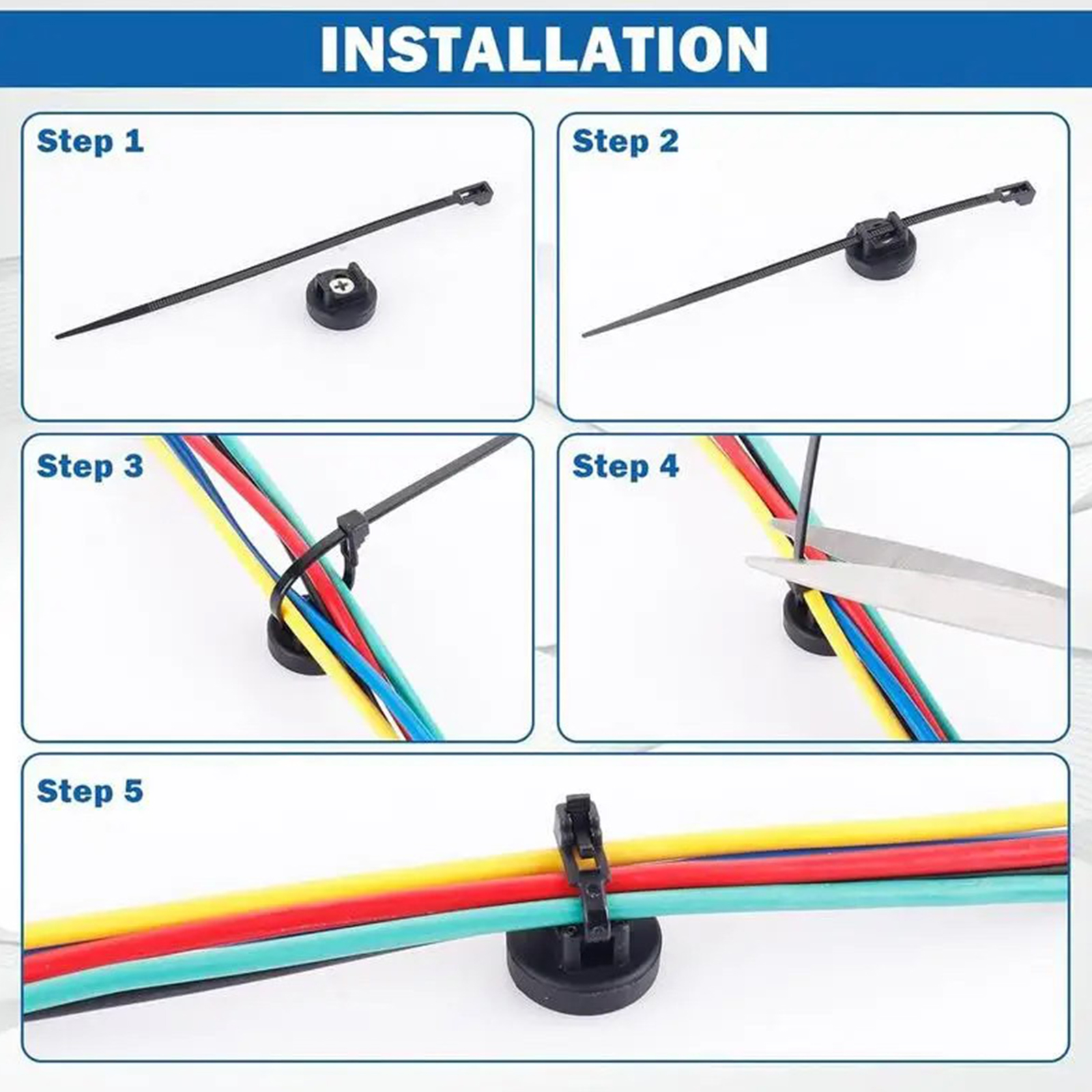 INSTALLATION

Step 1

Step 2

Step 3

Step 4

Step 5