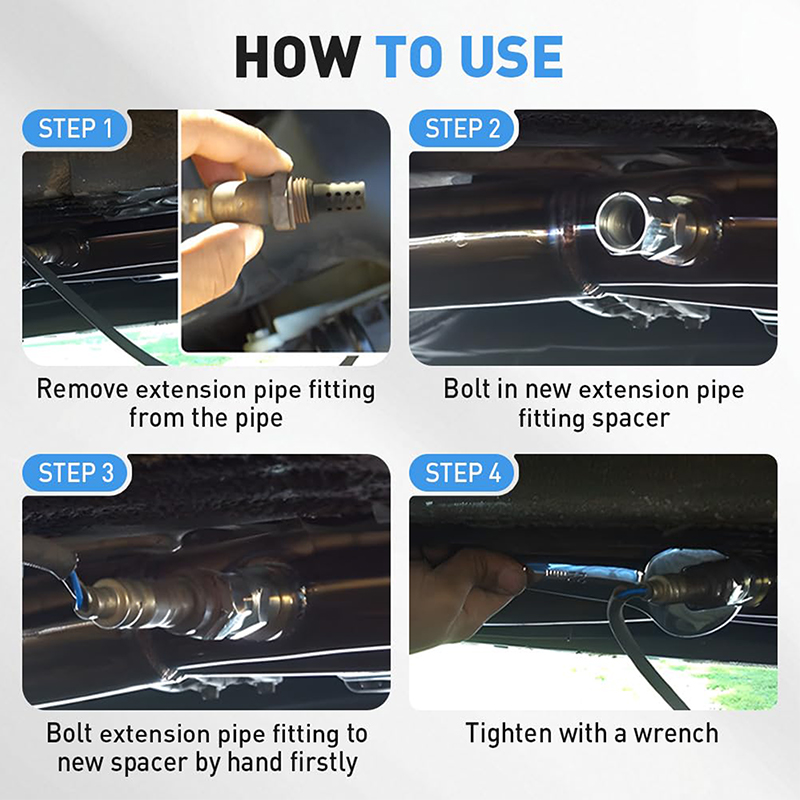 HOW TO USE

STEP 1

Remove extension pipe fitting from the pipe

STEP 2

Bolt in new extension pipe fitting spacer

STEP 3

Bolt extension pipe fitting to new spacer by hand firstly

STEP 4

Tighten with a wrench