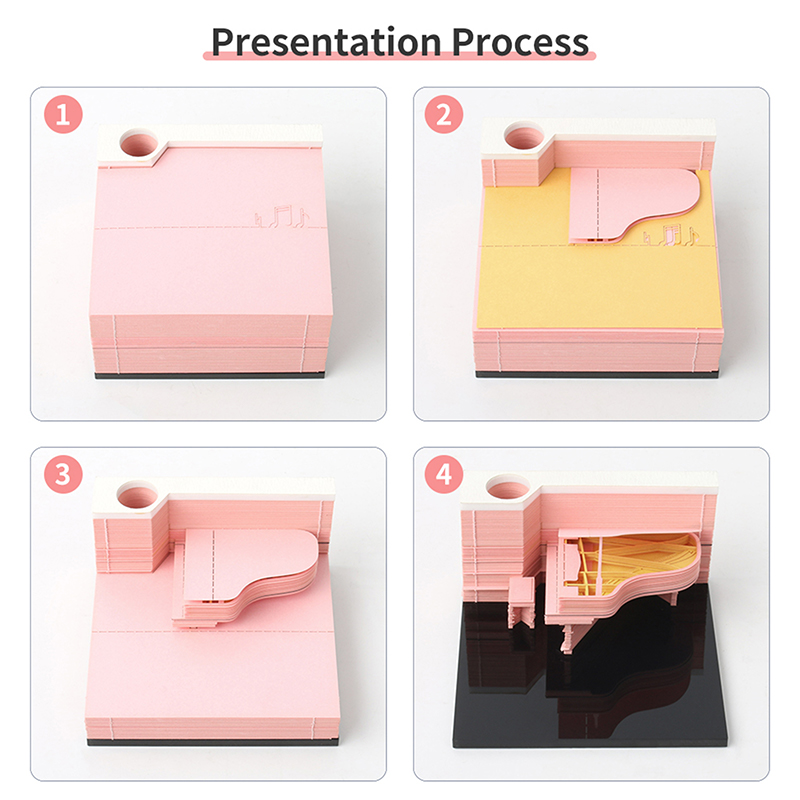 Presentation Process

1

2

3

4