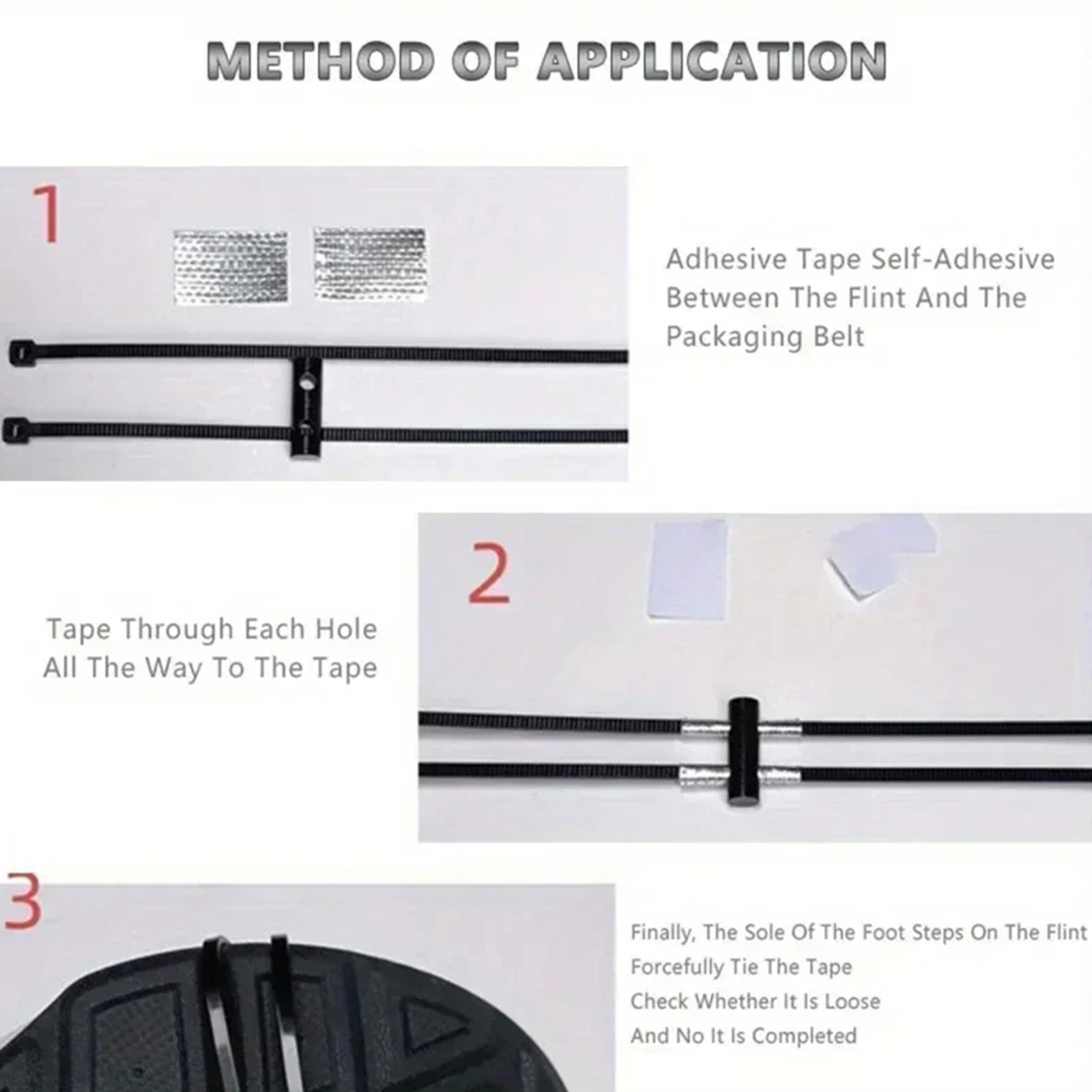 METHOD OF APPLICATION

1

Adhesive Tape Self-Adhesive Between The Flint And The Packaging Belt

2

Tape Through Each Hole All The Way To The Tape

3

Finally, The Sole Of The Foot Steps On The Flint
Forcefully Tie The Tape
Check Whether It Is Loose
And No It Is Completed