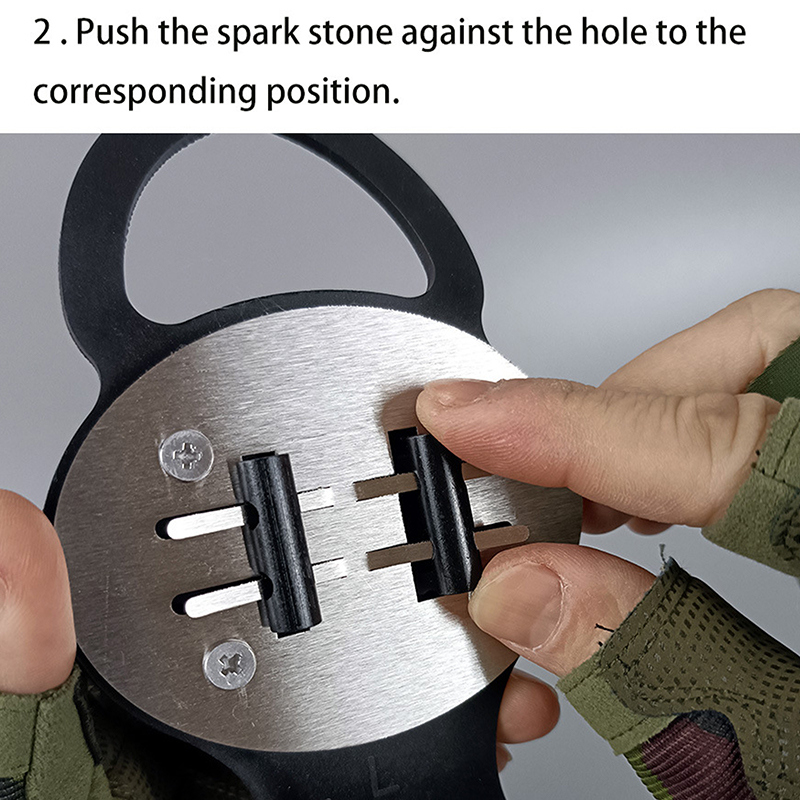 2 . Push the spark stone against the hole to the corresponding position.