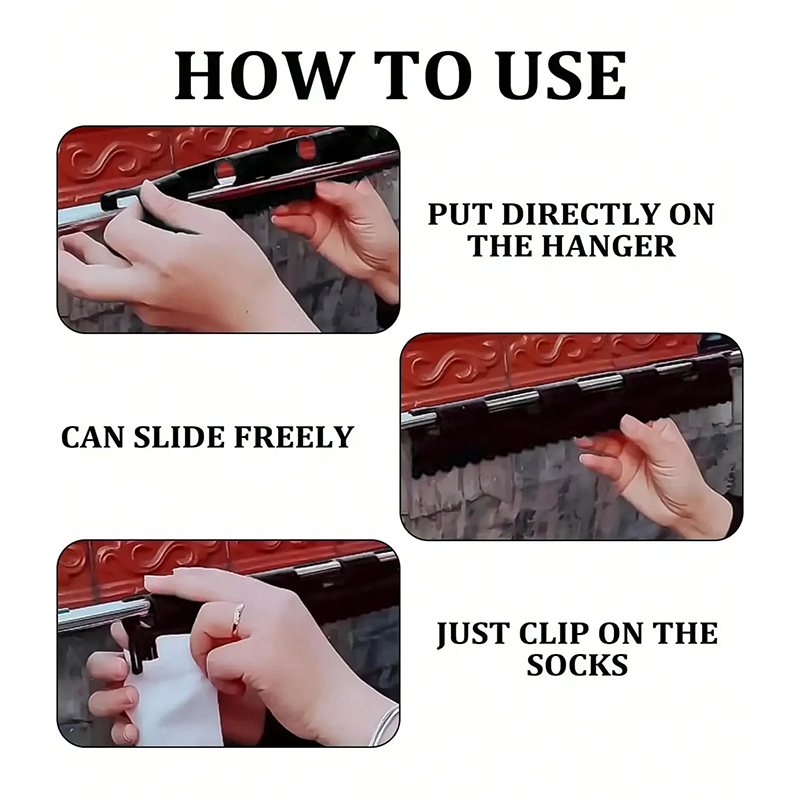 HOW TO USE

PUT DIRECTLY ON THE HANGER

CAN SLIDE FREELY

JUST CLIP ON THE SOCKS