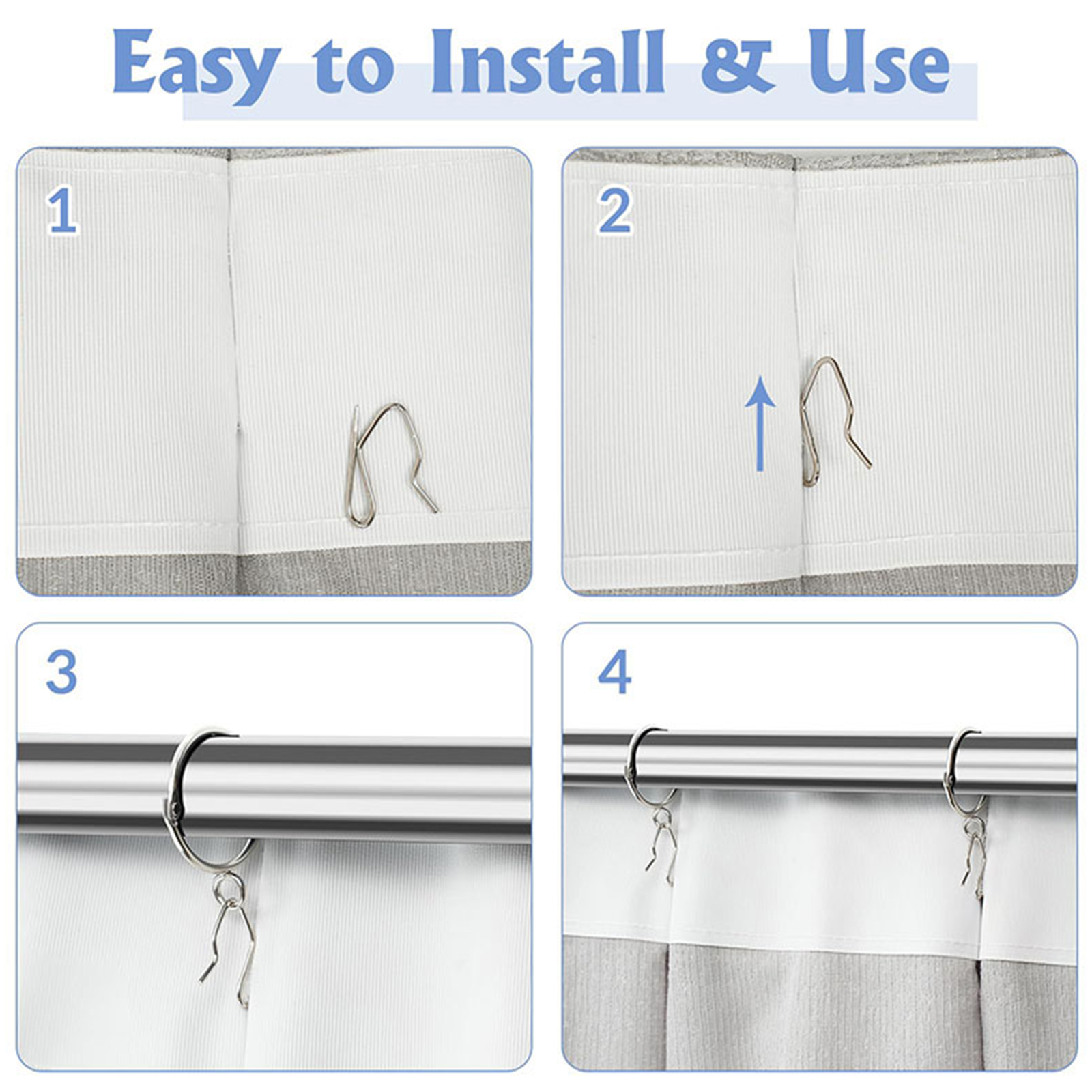 Easy to Install & Use

1

2

3

4