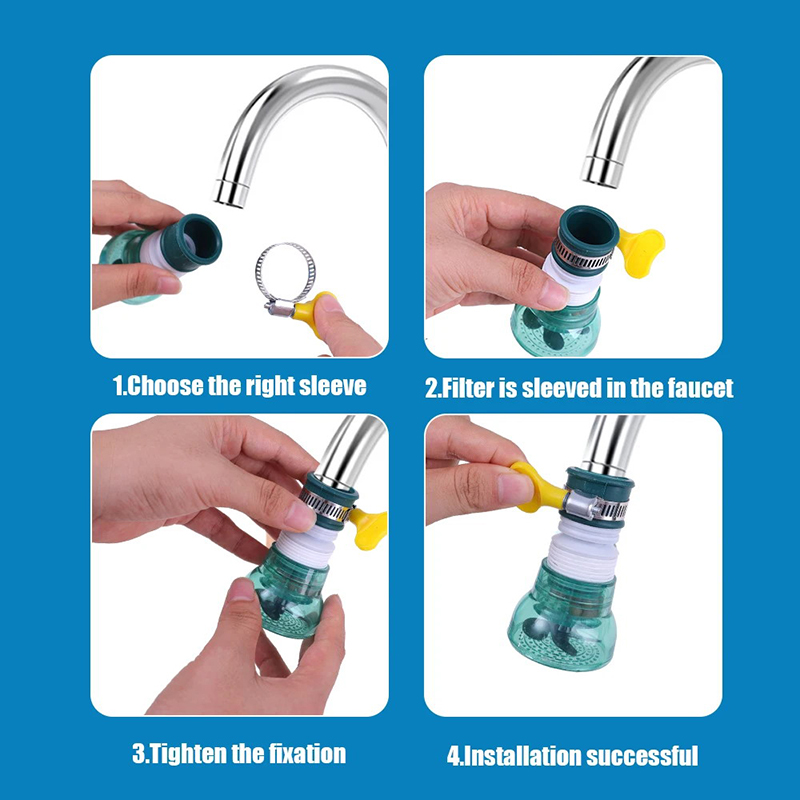 1.Choose the right sleeve

2.Filter is sleeved in the faucet

3.Tighten the fixation

4.Installation successful