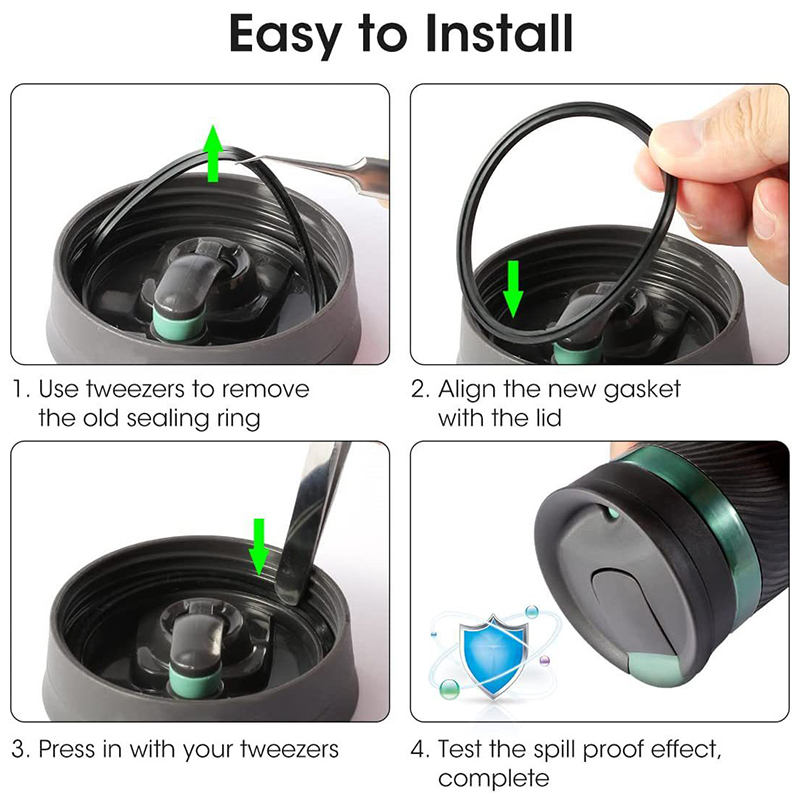 Easy to Install

1. Use tweezers to remove the old sealing ring

2. Align the new gasket with the lid

3. Press in with your tweezers

4. Test the spill proof effect, complete