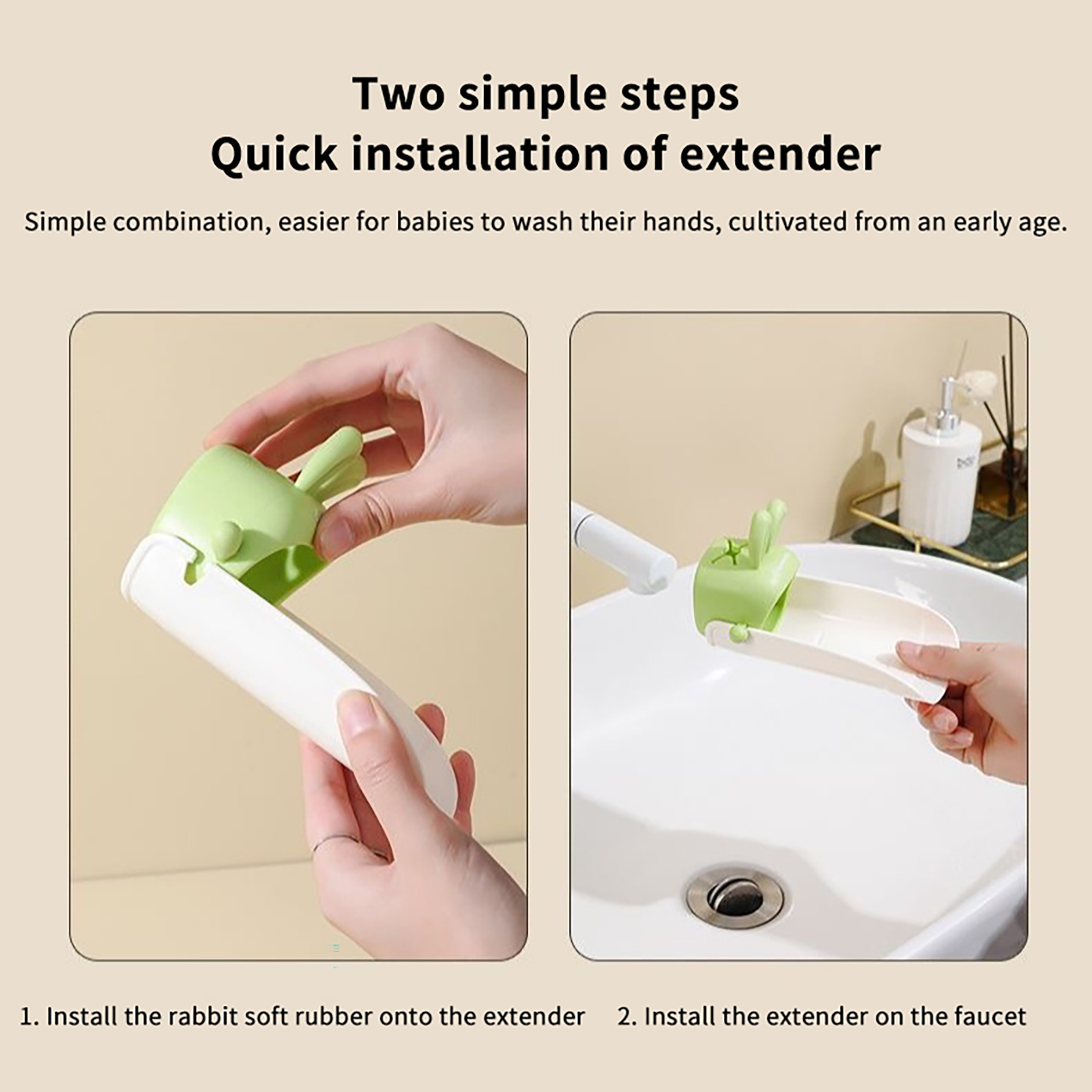 Two simple steps
Quick installation of extender

Simple combination, easier for babies to wash their hands, cultivated from an early age.

1. Install the rabbit soft rubber onto the extender

2. Install the extender on the faucet