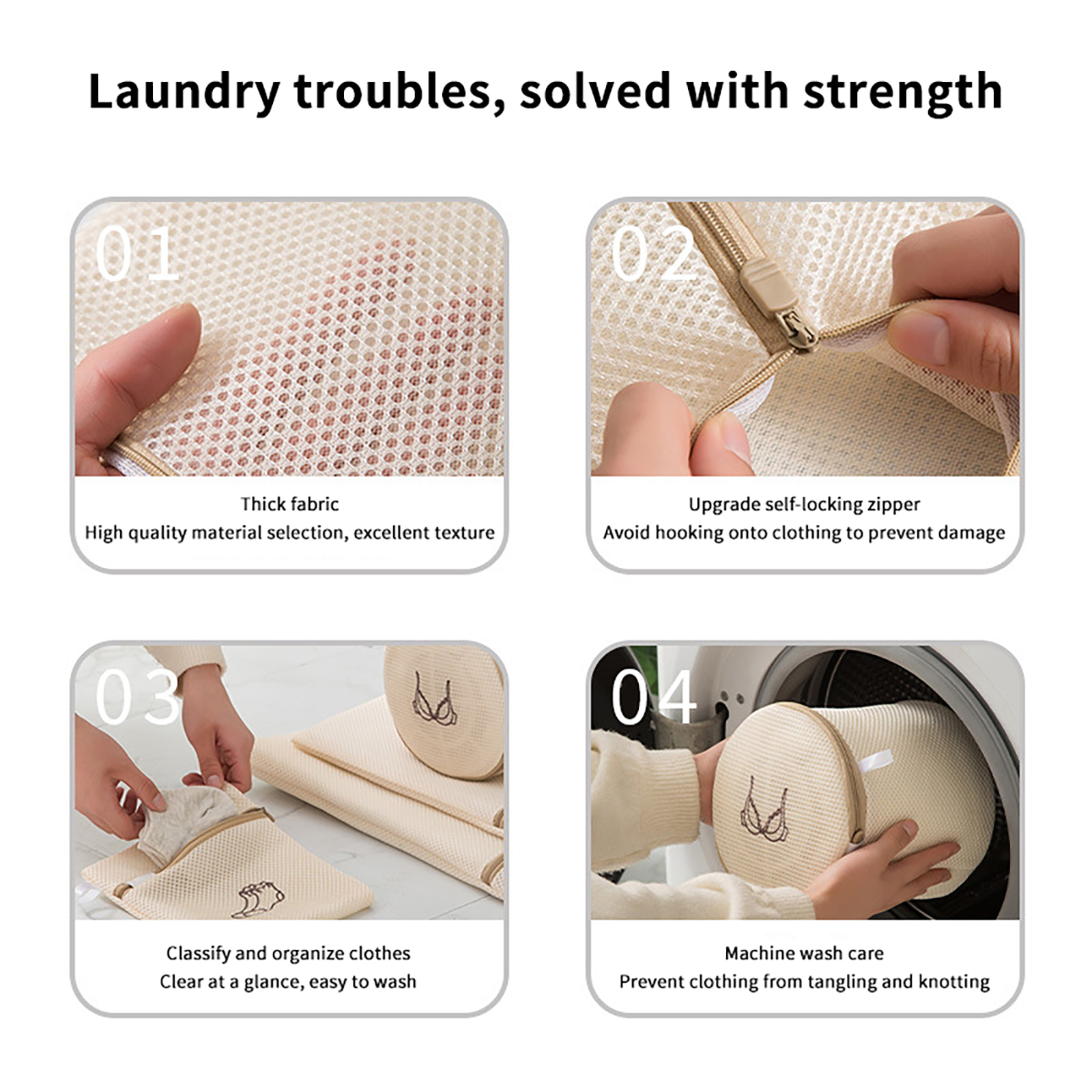 Laundry troubles, solved with strength

01

Thick fabric
High quality material selection, excellent texture

02

Upgrade self-locking zipper
Avoid hooking onto clothing to prevent damage

03

Classify and organize clothes
Clear at a glance, easy to wash

04

Machine wash care
Prevent clothing from tangling and knotting