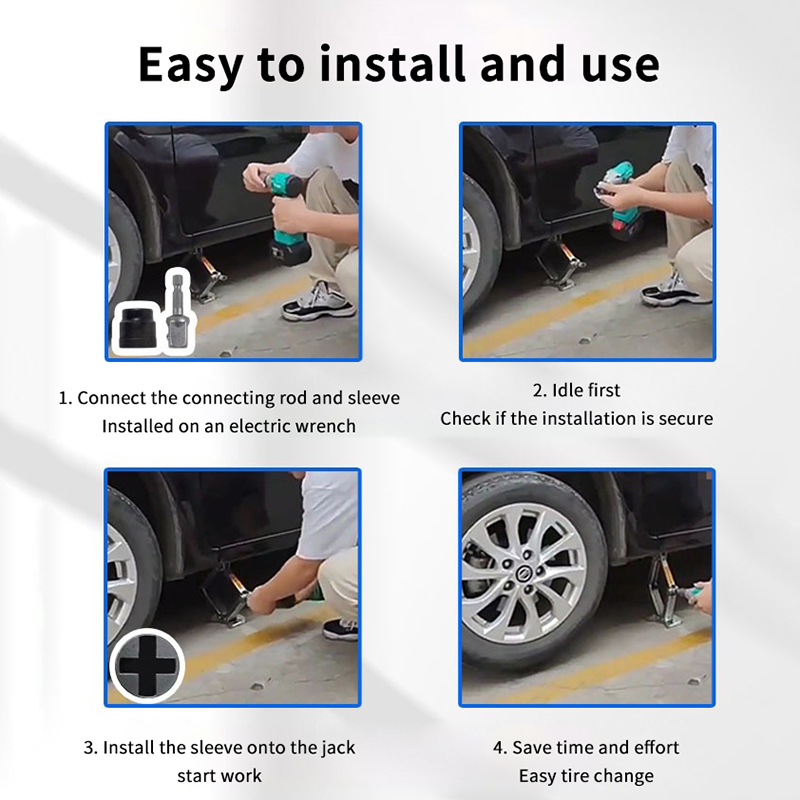 Easy to install and use

1. Connect the connecting rod and sleeve
Installed on an electric wrench

2. Idle first
Check if the installation is secure

3. Install the sleeve onto the jack
start work

4. Save time and effort
Easy tire change