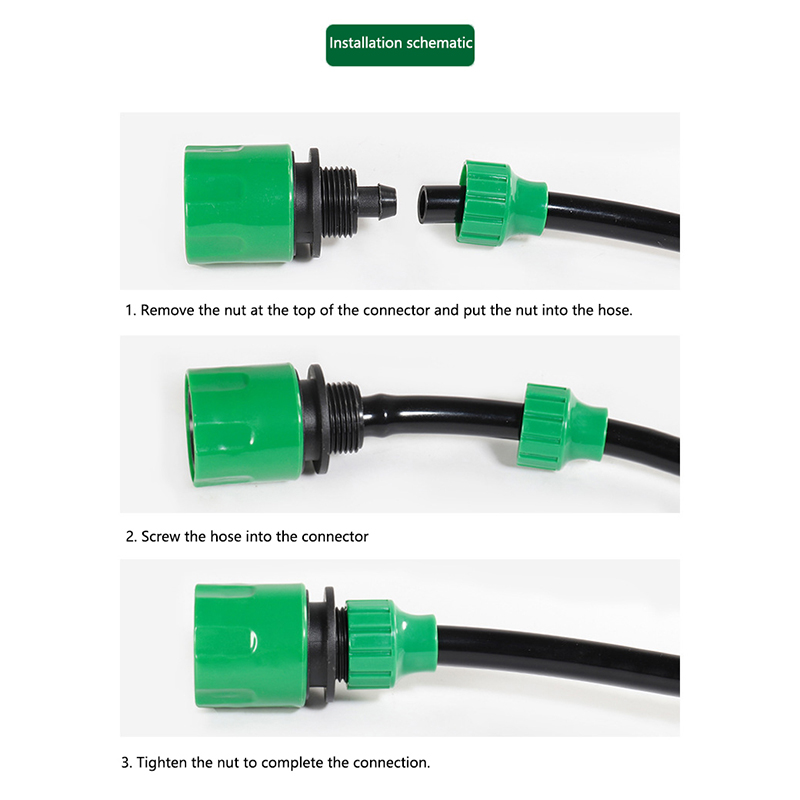 Installation schematic

1. Remove the nut at the top of the connector and put the nut into the hose.

2. Screw the hose into the connector

3. Tighten the nut to complete the connection.