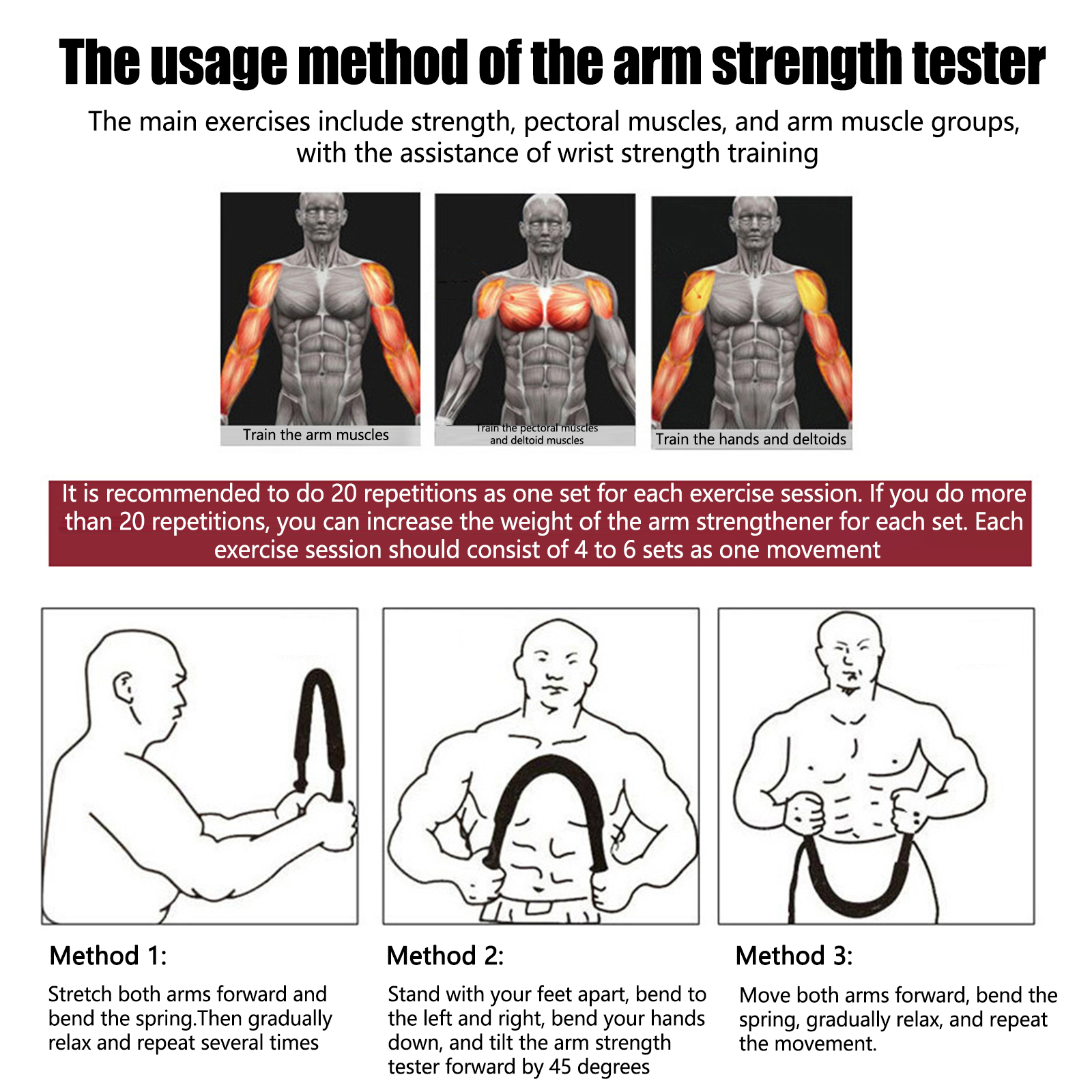 The usage method of the arm strength tester

The main exercises include strength, pectoral muscles, and arm muscle groups, with the assistance of wrist strength training

Train the arm muscles

Train the pectoral muscles and deltoid muscles

Train the hands and deltoids

It is recommended to do 20 repetitions as one set for each exercise session. If you do more than 20 repetitions, you can increase the weight of the arm strengthener for each set. Each exercise session should consist of 4 to 6 sets as one movement

Method 1:

Stretch both arms forward and bend the spring.Then gradually relax and repeat several times

Method 2:

Stand with your feet apart, bend to the left and right, bend your hands down, and tilt the arm strength tester forward by 45 degrees

Method 3:

Move both arms forward, bend the spring, gradually relax, and repeat the movement.