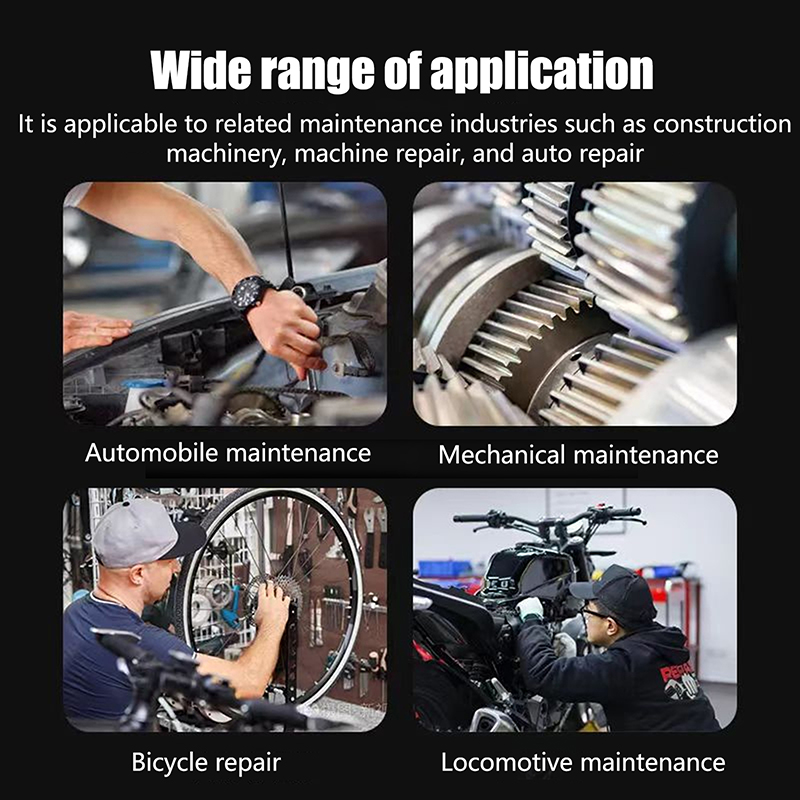 Wide range of application

It is applicable to related maintenance industries such as construction machinery, machine repair, and auto repair

Automobile maintenance

Mechanical maintenance

Bicycle repair

Locomotive maintenance