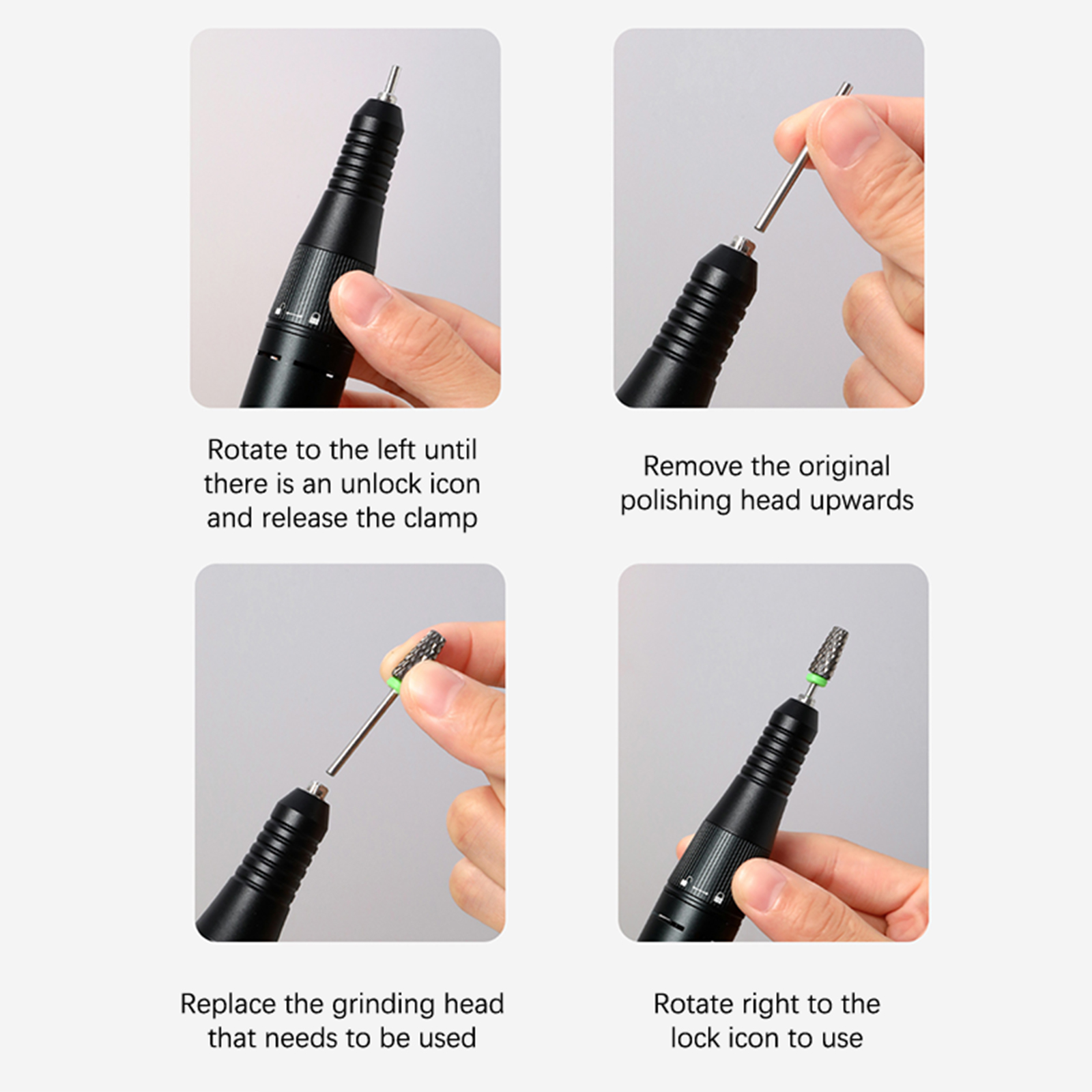 Rotate to the left until there is an unlock icon and release the clamp

Remove the original polishing head upwards

Replace the grinding head that needs to be used

Rotate right to the lock icon to use