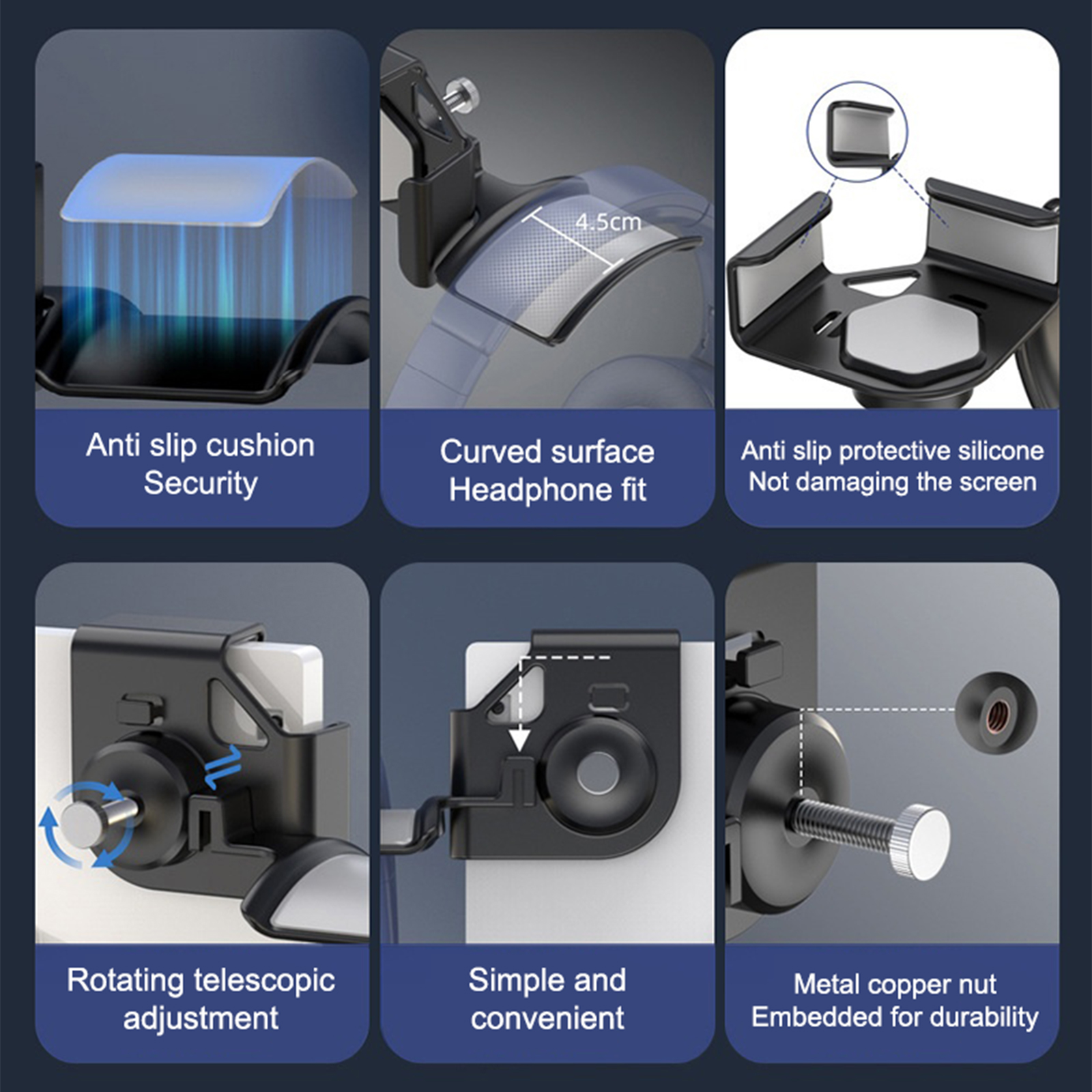 Anti slip cushion
Security

4.5cm

Curved surface
Headphone fit

Anti slip protective silicone
Not damaging the screen

Rotating telescopic adjustment

Simple and convenient

Metal copper nut
Embedded for durability