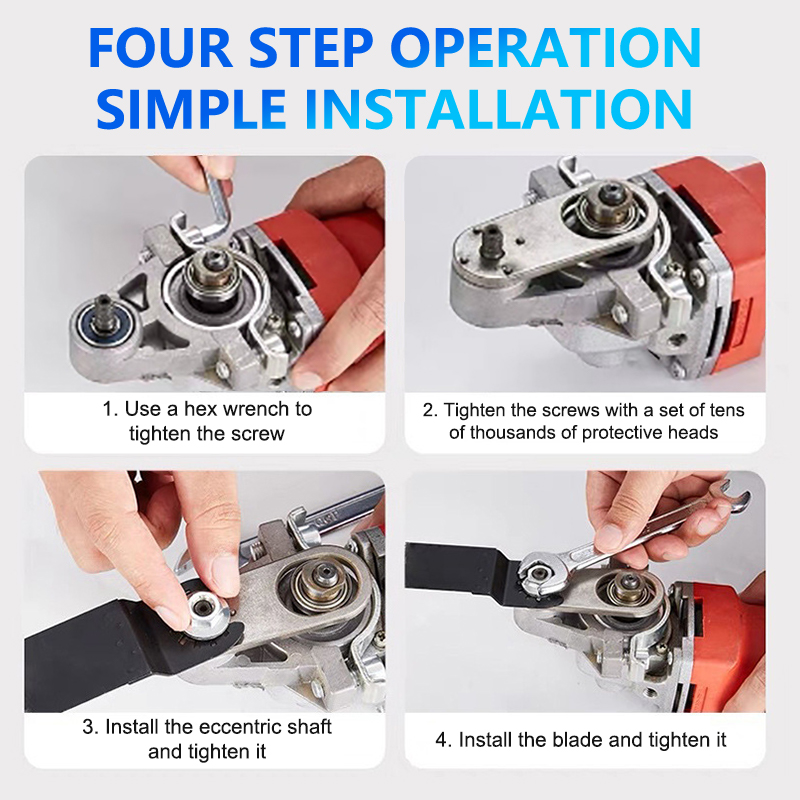 FOUR STEP OPERATION
SIMPLE INSTALLATION

1. Use a hex wrench to tighten the screw

2. Tighten the screws with a set of tens of thousands of protective heads

3. Install the eccentric shaft and tighten it

4. Install the blade and tighten it