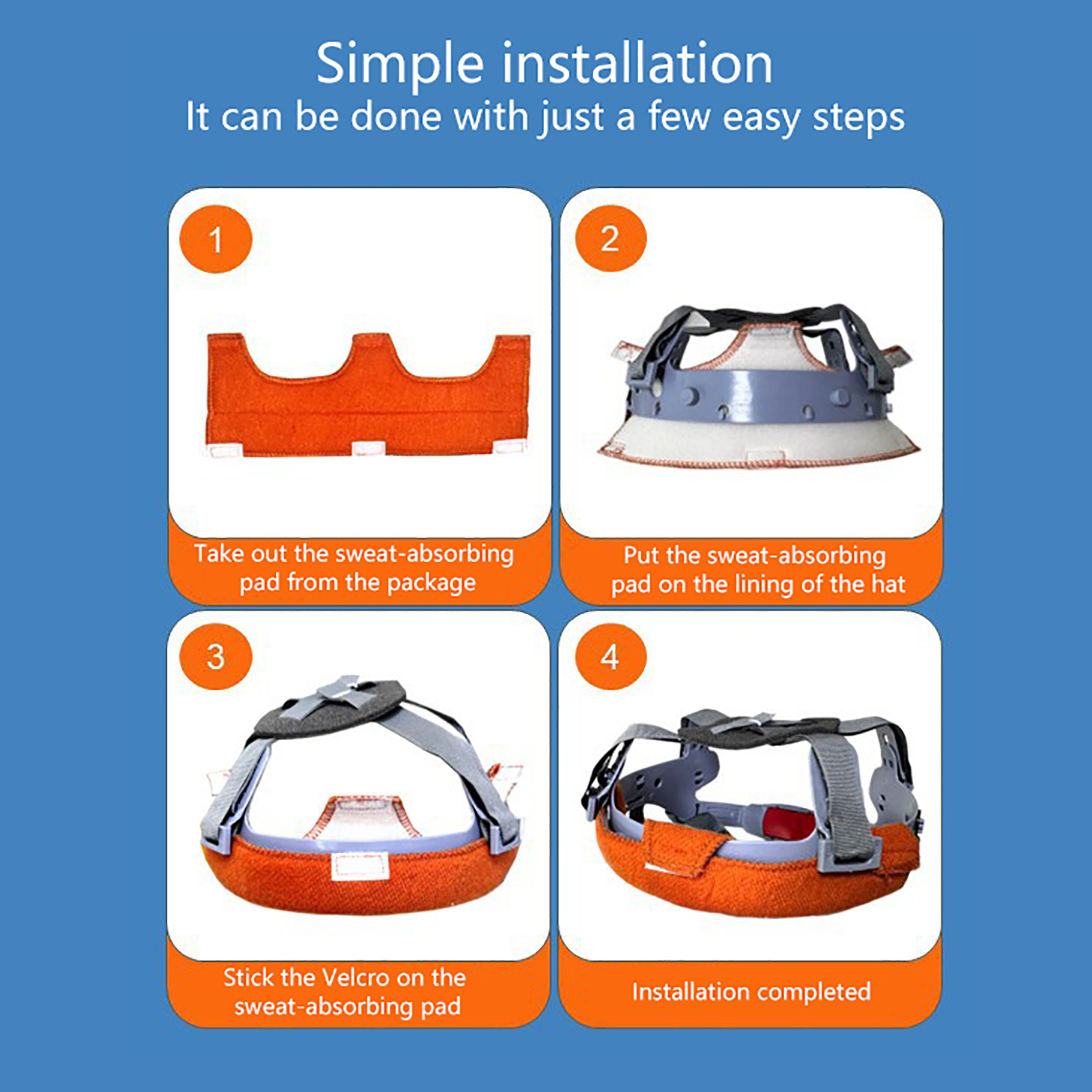 Simple installation
It can be done with just a few easy steps

1

Take out the sweat-absorbing pad from the package

2

Put the sweat-absorbing pad on the lining of the hat

3

Stick the Velcro on the sweat-absorbing pad

4

Installation completed