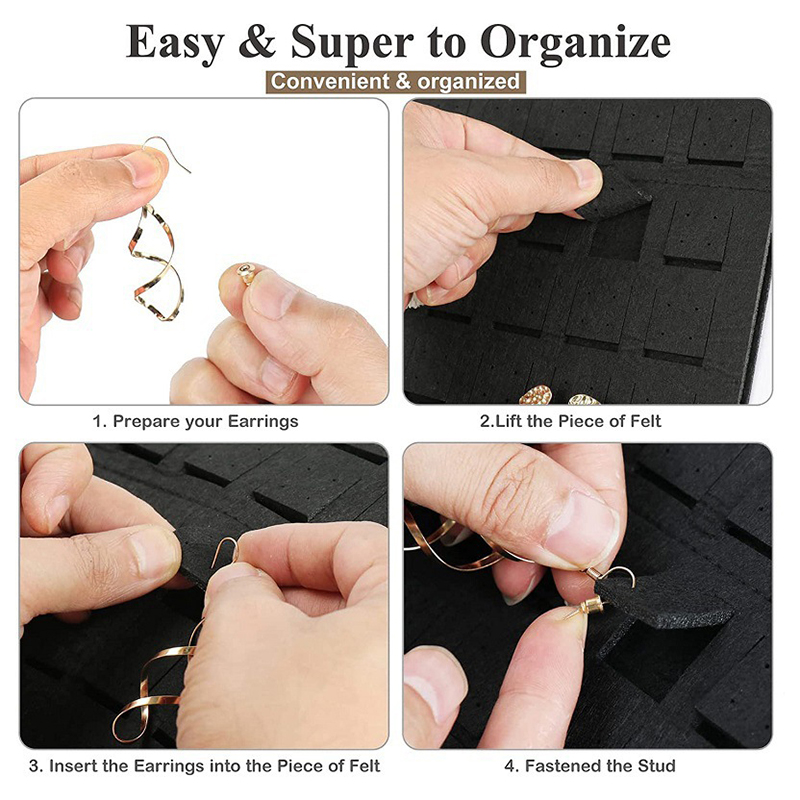 Easy & Super to Organize
Convenient & organized

1. Prepare your Earrings

2.Lift the Piece of Felt

3. Insert the Earrings into the Piece of Felt

4. Fastened the Stud