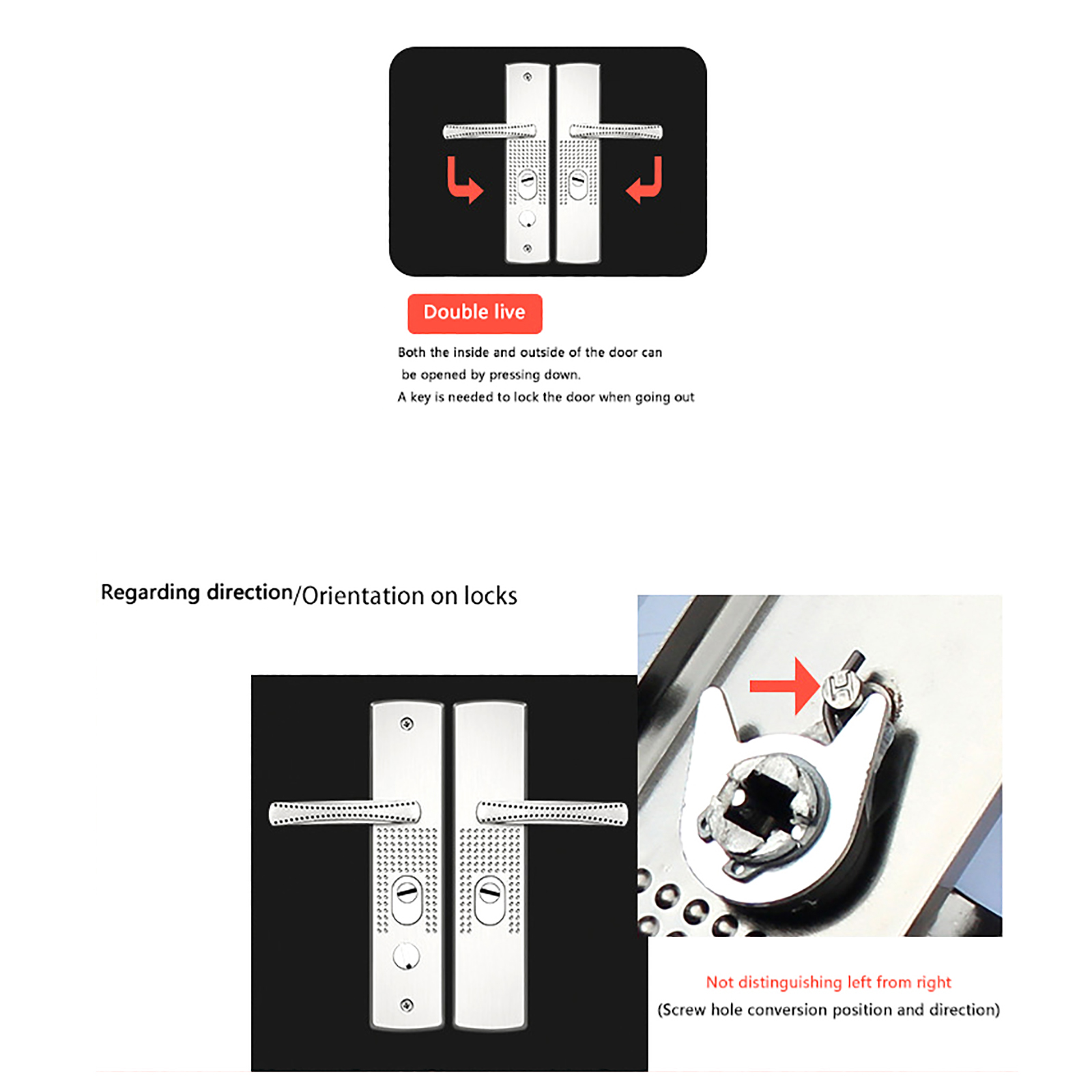 Double live

Both the inside and outside of the door can be opened by pressing down.
A key is needed to lock the door when going out

Regarding direction/Orientation on locks

Not distinguishing left from right
(Screw hole conversion position and direction)